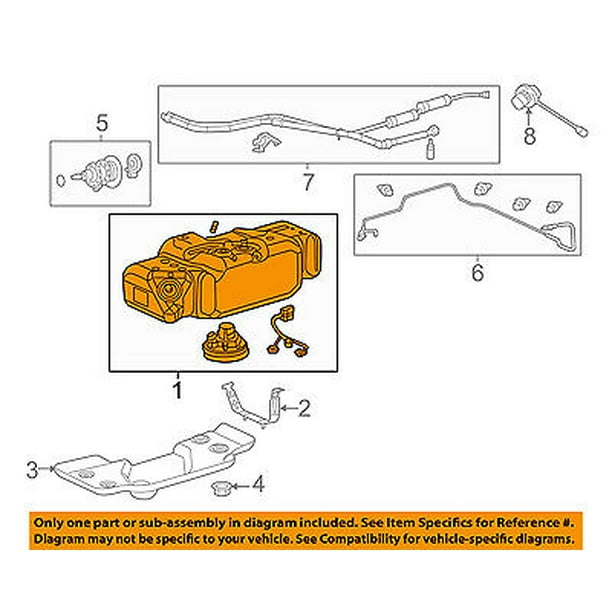 5

7

8

6

1

2

3

4

Only one part or sub-assembly in diagram included. See Item Specifics for Reference #. Diagram may not be specific to your vehicle. See Compatibility for vehicle-specific diagrams.