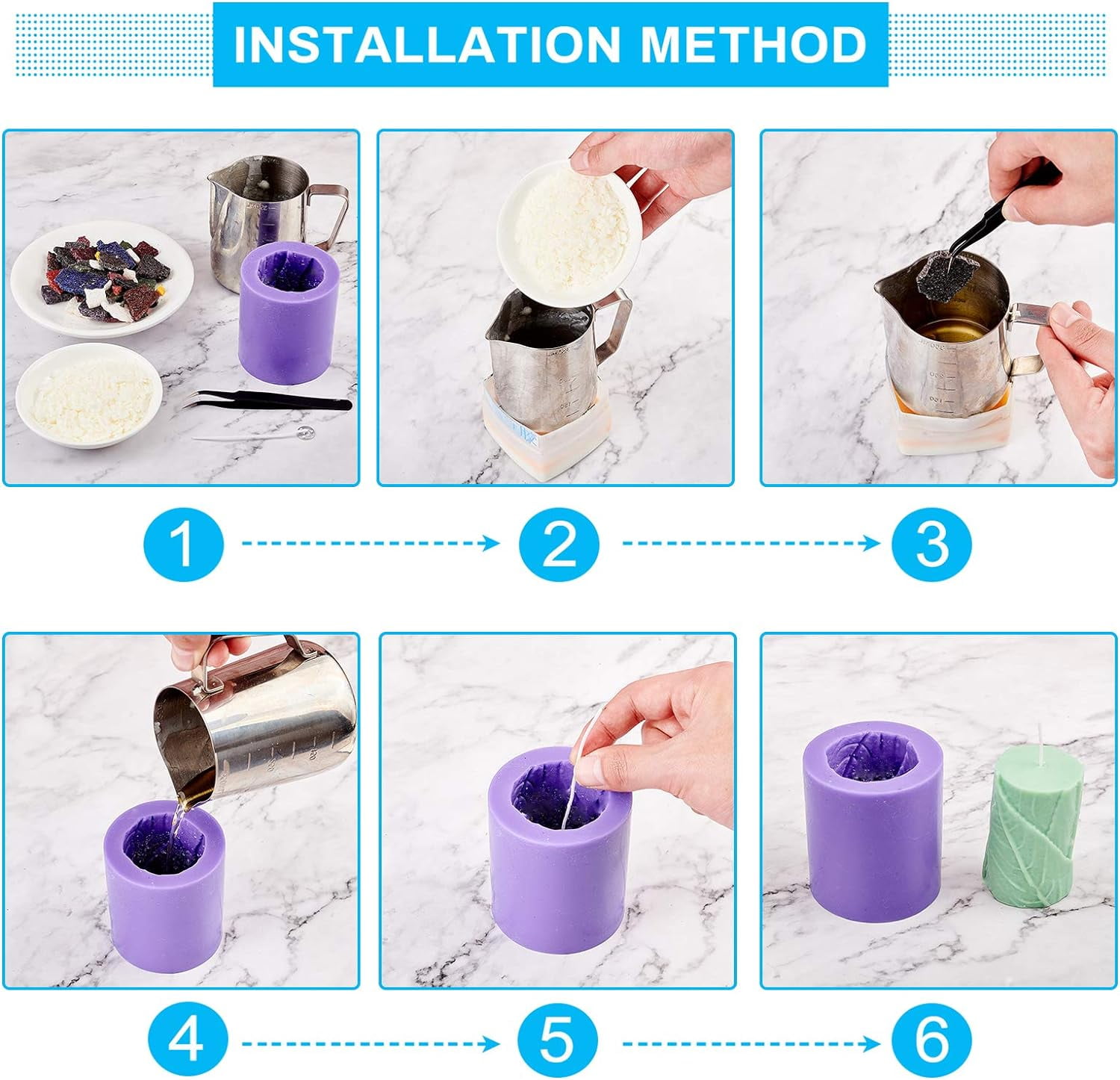 INSTALLATION METHOD

1

2

3

4

5

6