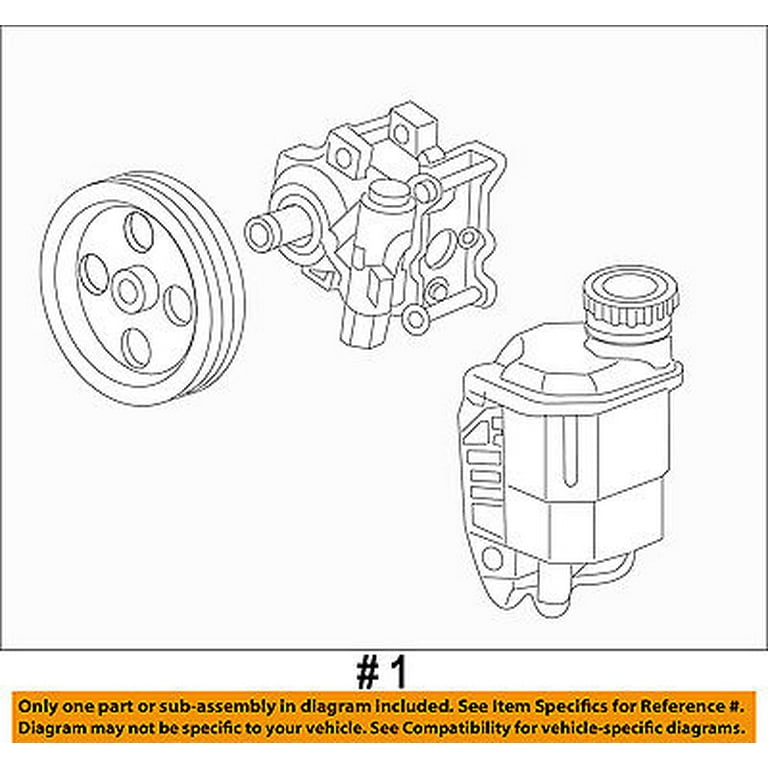 # 1

Only one part or sub-assembly in diagram included. See Item Specifics for Reference #.
Diagram may not be specific to your vehicle. See Compatibility for vehicle-specific diagrams.