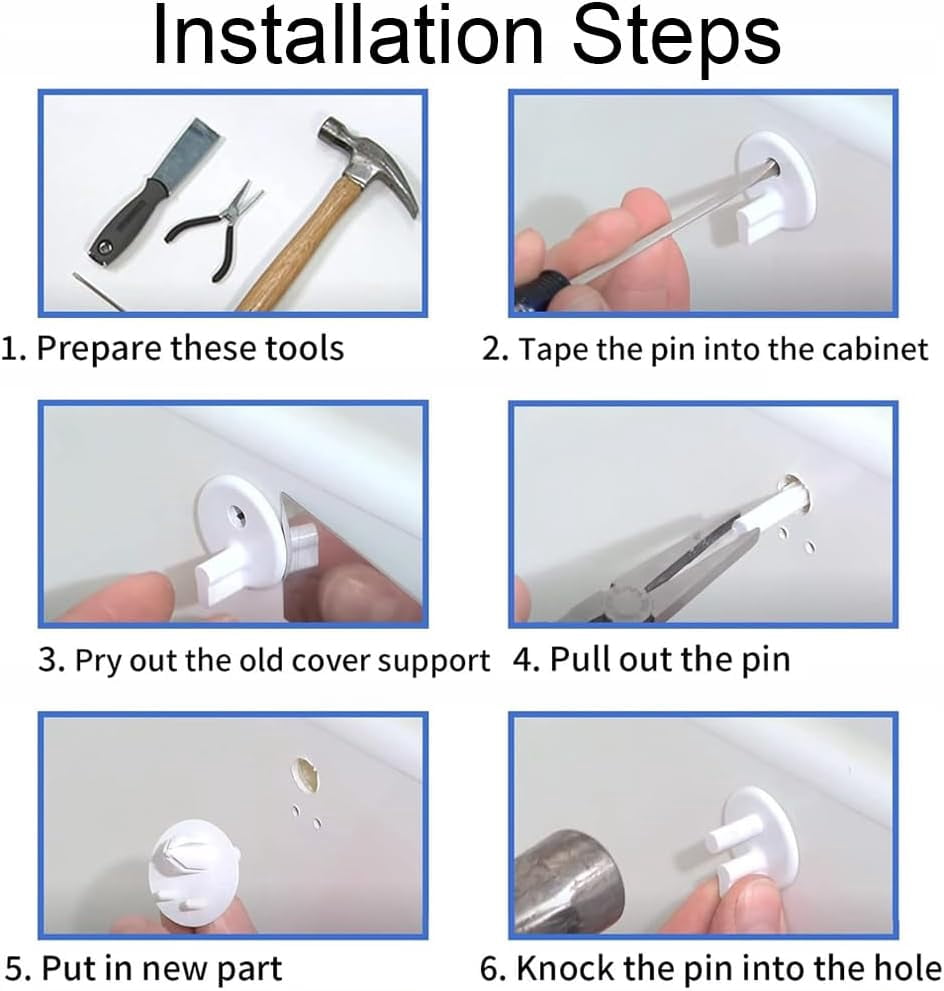 Installation Steps

1. Prepare these tools

2. Tape the pin into the cabinet

3. Pry out the old cover support

4. Pull out the pin

5. Put in new part

6. Knock the pin into the hole