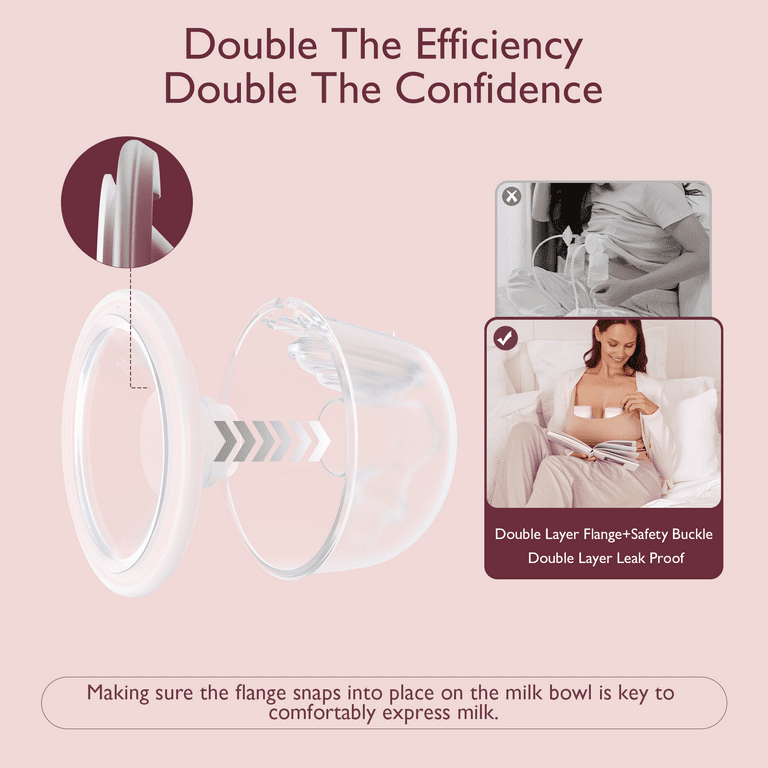 Double The Efficiency
Double The Confidence

Double Layer Flange+Safety Buckle
Double Layer Leak Proof

Making sure the flange snaps into place on the milk bowl is key to comfortably express milk.