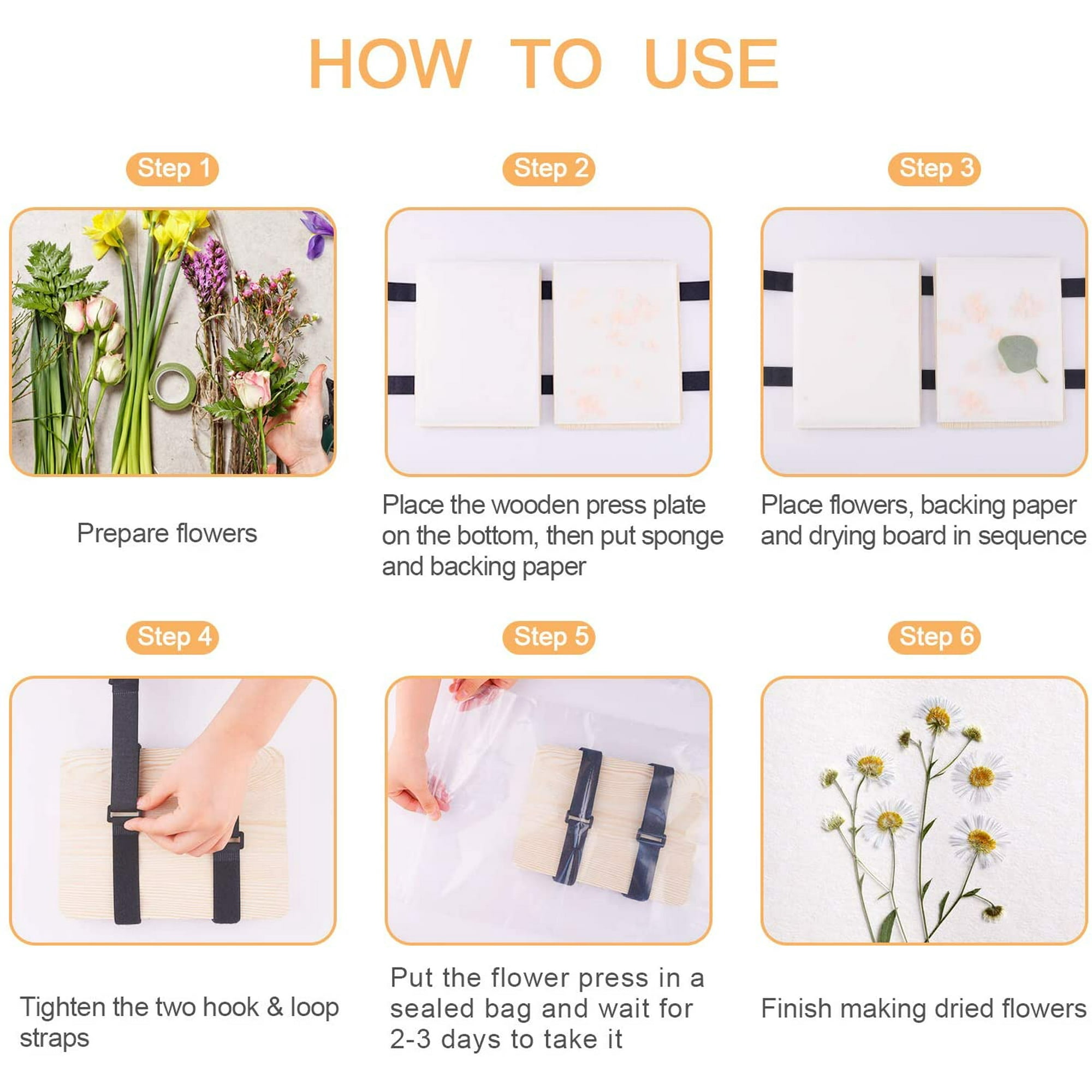 HOW TO USE

Step 1

Prepare flowers

Step 2

Place the wooden press plate on the bottom, then put sponge and backing paper

Step 3

Place flowers, backing paper and drying board in sequence

Step 4

Tighten the two hook & loop straps

Step 5

Put the flower press in a sealed bag and wait for 2-3 days to take it

Step 6

Finish making dried flowers