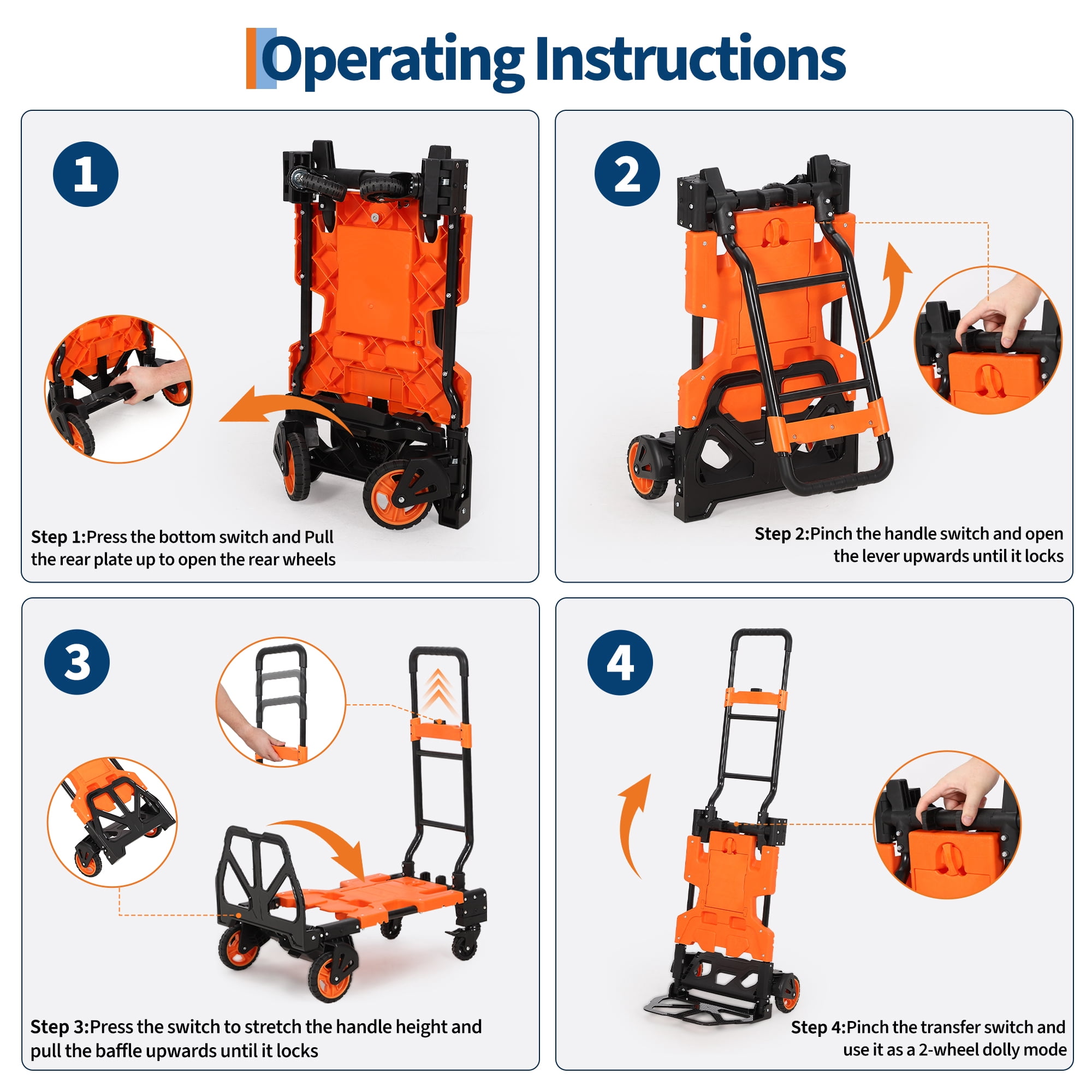 Operating Instructions

1

Step 1:Press the bottom switch and Pull the rear plate up to open the rear wheels

2

Step 2:Pinch the handle switch and open the lever upwards until it locks

3

Step 3:Press the switch to stretch the handle height and pull the baffle upwards until it locks

4

Step 4:Pinch the transfer switch and use it as a 2-wheel dolly mode