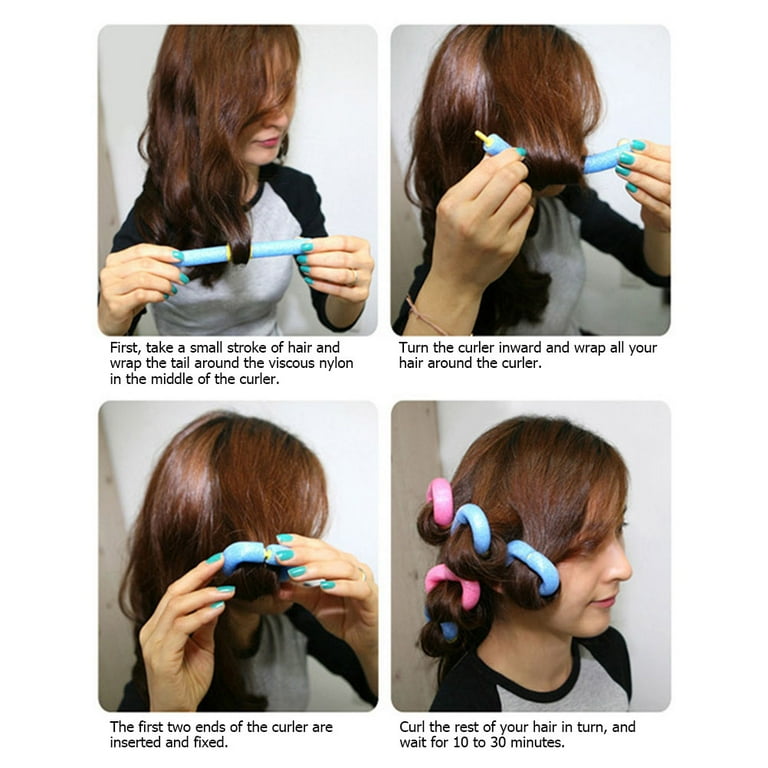 First, take a small stroke of hair and wrap the tail around the viscous nylon in the middle of the curler.

Turn the curler inward and wrap all your hair around the curler.

The first two ends of the curler are inserted and fixed.

Curl the rest of your hair in turn, and wait for 10 to 30 minutes.