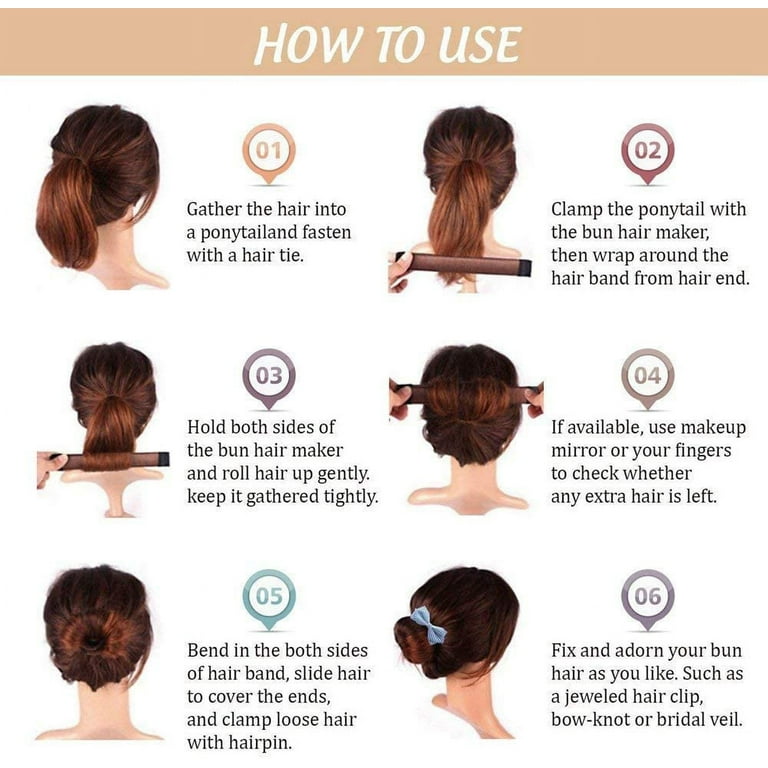 HOW TO USE

01

Gather the hair into a ponytailand fasten with a hair tie.

02

Clamp the ponytail with the bun hair maker, then wrap around the hair band from hair end.

03

Hold both sides of the bun hair maker and roll hair up gently. keep it gathered tightly.

04

If available, use makeup mirror or your fingers to check whether any extra hair is left.

05

Bend in the both sides of hair band, slide hair to cover the ends, and clamp loose hair with hairpin.

06

Fix and adorn your bun hair as you like. Such as a jeweled hair clip, bow-knot or bridal veil.