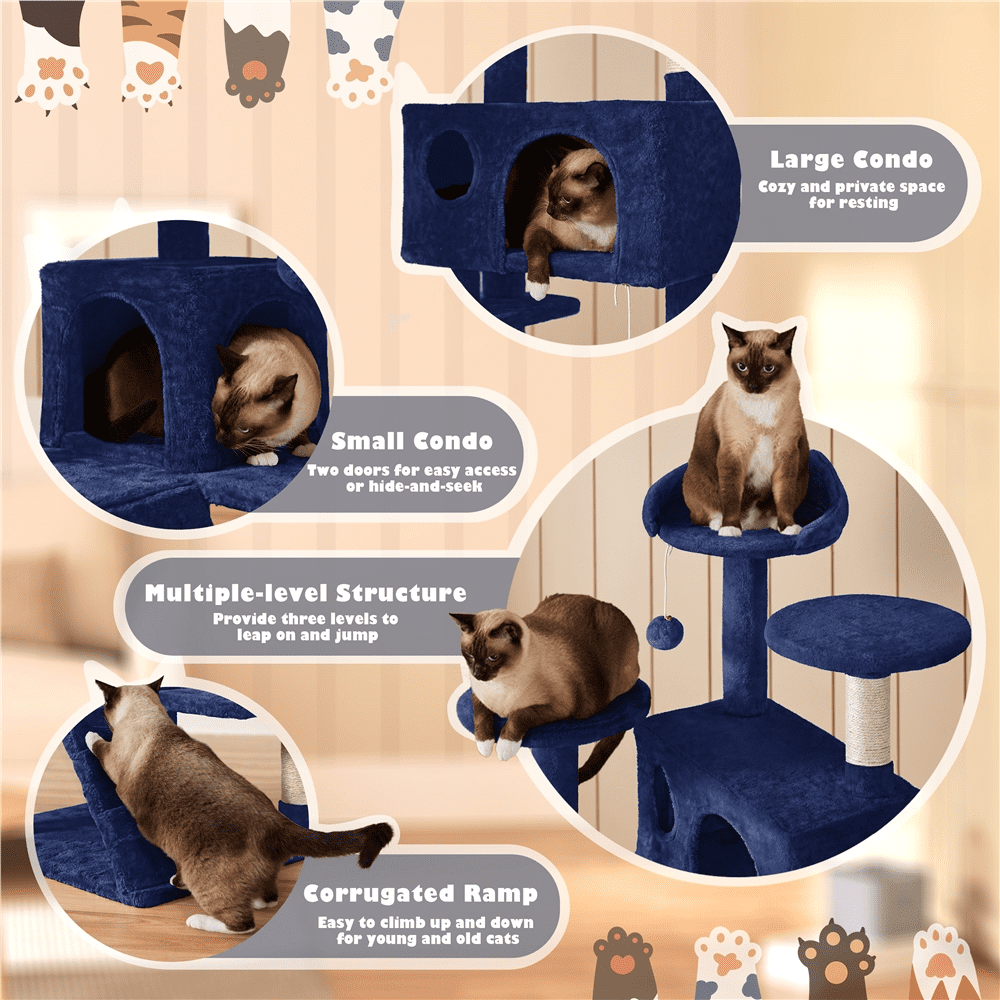 Large Condo
Cozy and private space for resting

Small Condo
Two doors for easy access or hide-and-seek

Multiple-level Structure
Provide three levels to leap on and jump

Corrugated Ramp
Easy to climb up and down for young and old cats