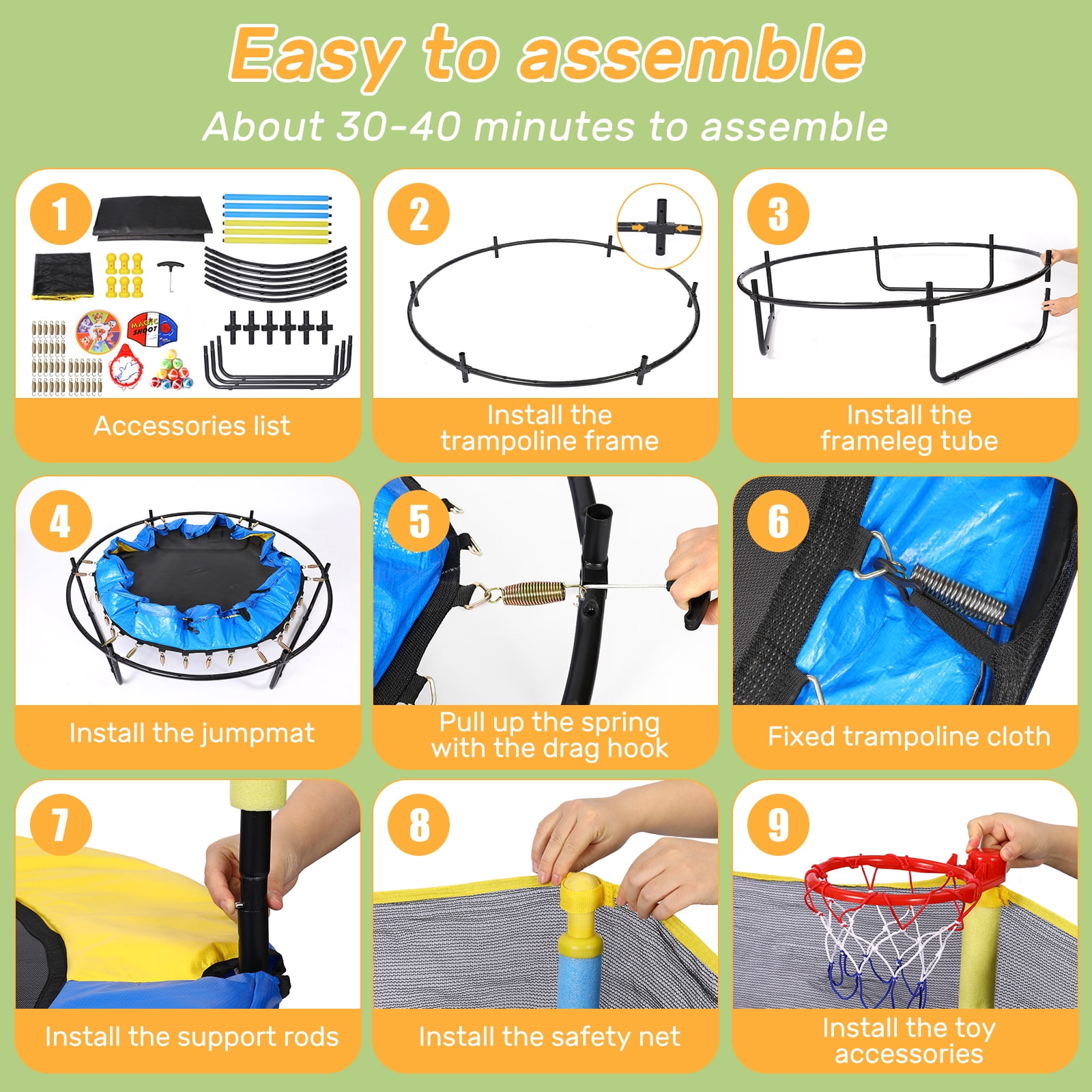 Easy to assemble

About 30-40 minutes to assemble

1
MAGIC SHOOT
Accessories list

2
Install the trampoline frame

3
Install the frameleg tube

4
Install the jumpmat

5
Pull up the spring with the drag hook

6
Fixed trampoline cloth

7
Install the support rods

8
Install the safety net

9
Install the toy accessories