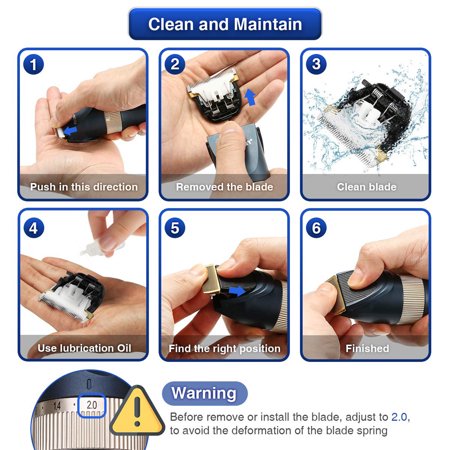 Clean and Maintain

1
Push in this direction

2
Removed the blade

3
Clean blade

4
Use lubrication Oil

5
Find the right position

6
Finished

1.4
2.0

Warning
Before remove or install the blade, adjust to 2.0, to avoid the deformation of the blade spring