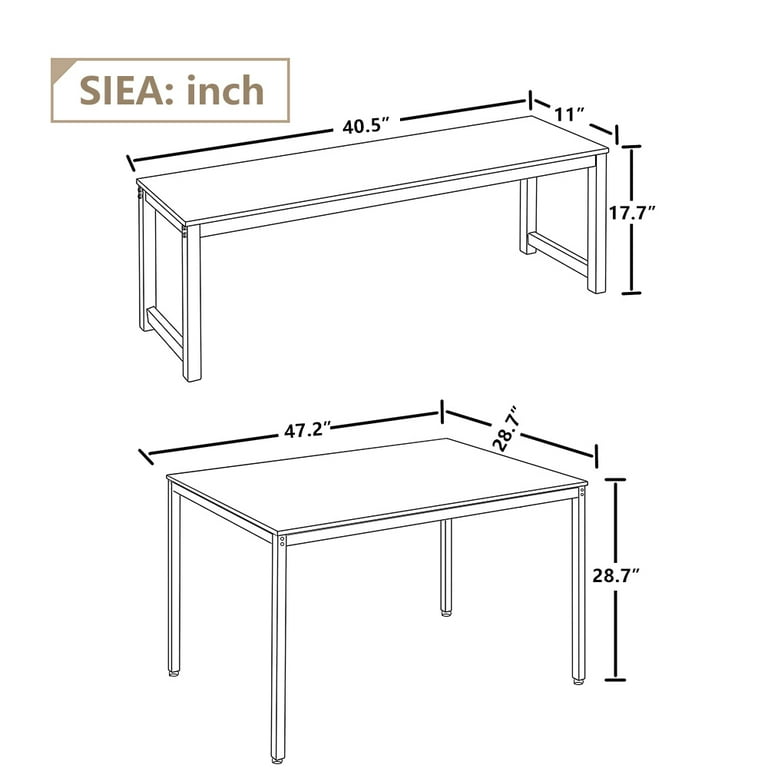 SIEA: inch

40.5″

11″

17.7″

47.2″

28.7″

28.7″