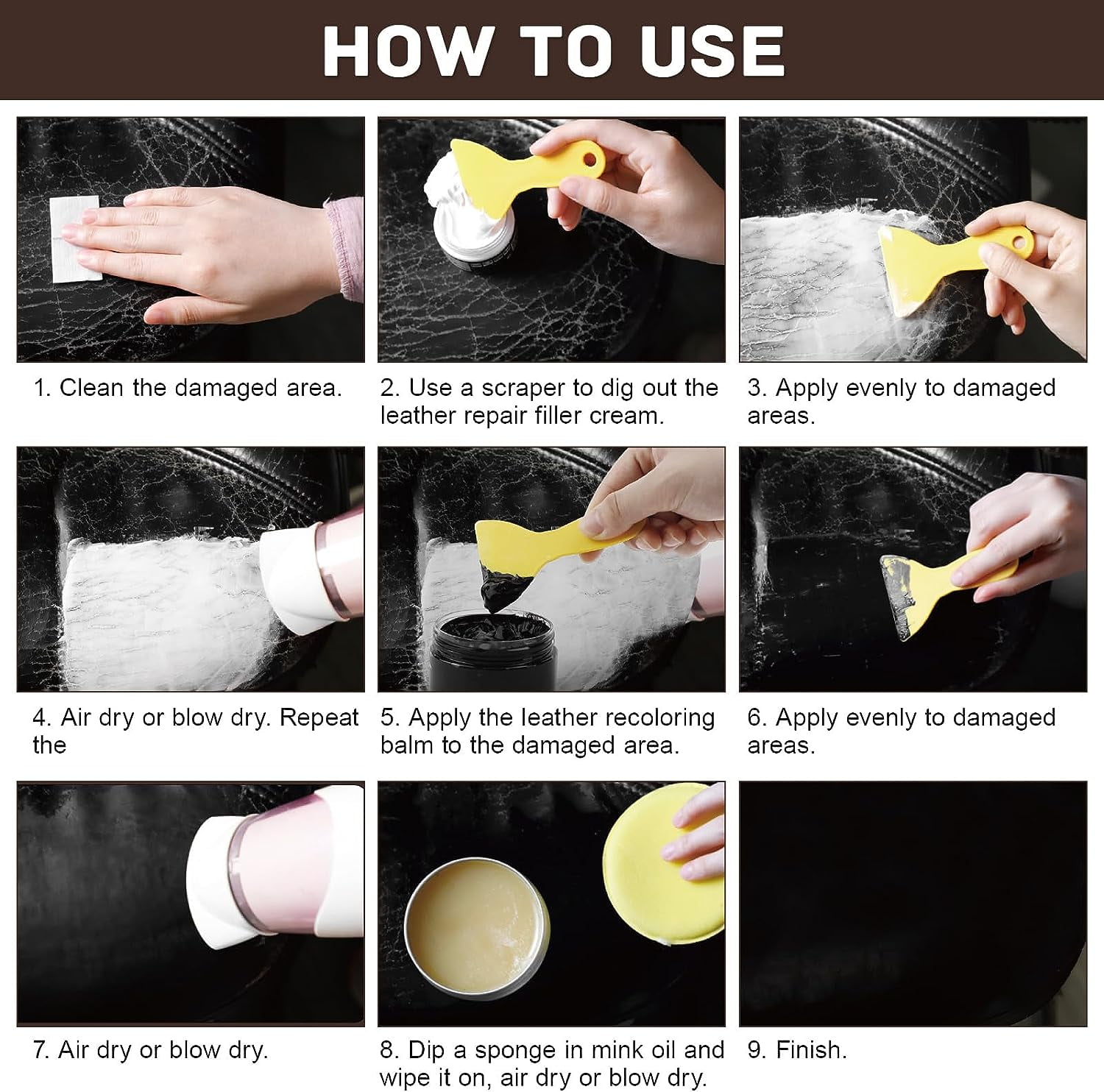 HOW TO USE

1. Clean the damaged area.

2. Use a scraper to dig out the leather repair filler cream.

3. Apply evenly to damaged areas.

4. Air dry or blow dry. Repeat the

5. Apply the leather recoloring balm to the damaged area.

6. Apply evenly to damaged areas.

7. Air dry or blow dry.

8. Dip a sponge in mink oil and wipe it on, air dry or blow dry.

9. Finish.