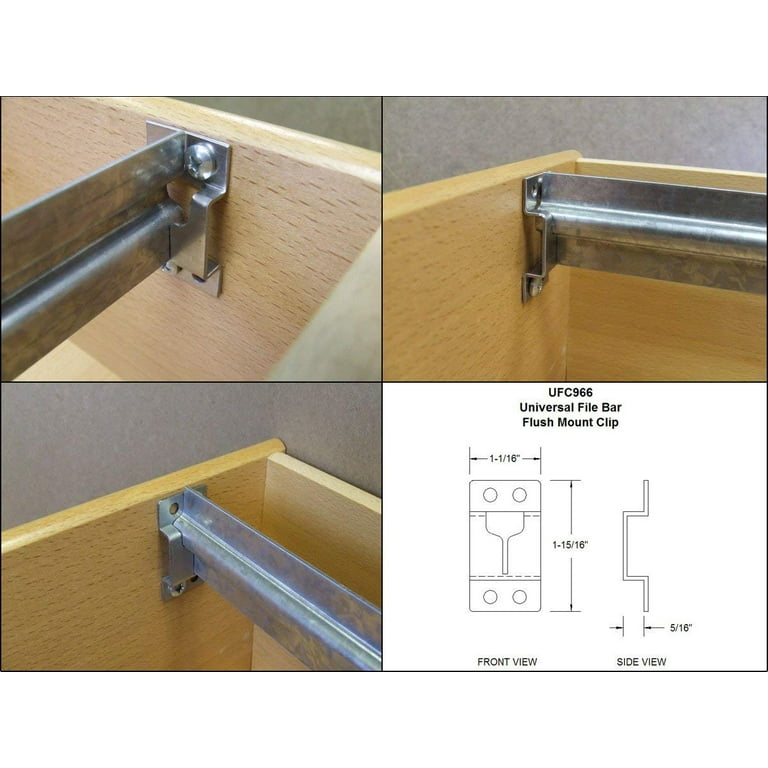 UFC966
Universal File Bar
Flush Mount Clip

1-1/16"

1-15/16"

5/16"

FRONT VIEW

SIDE VIEW