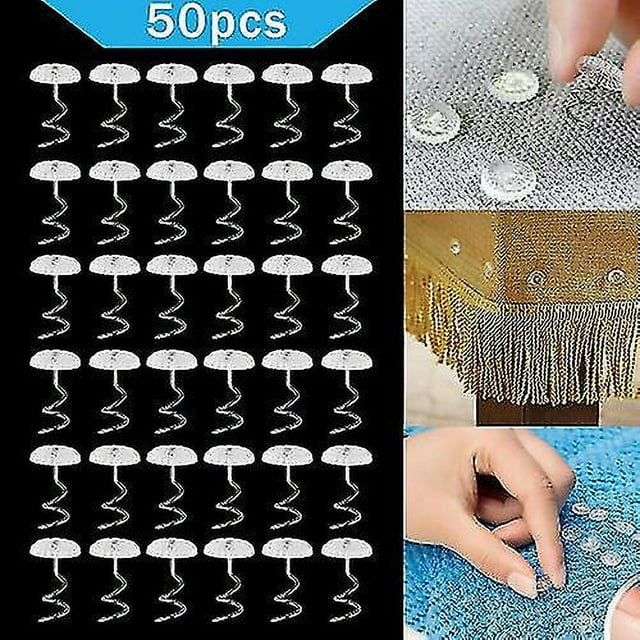 50pcs