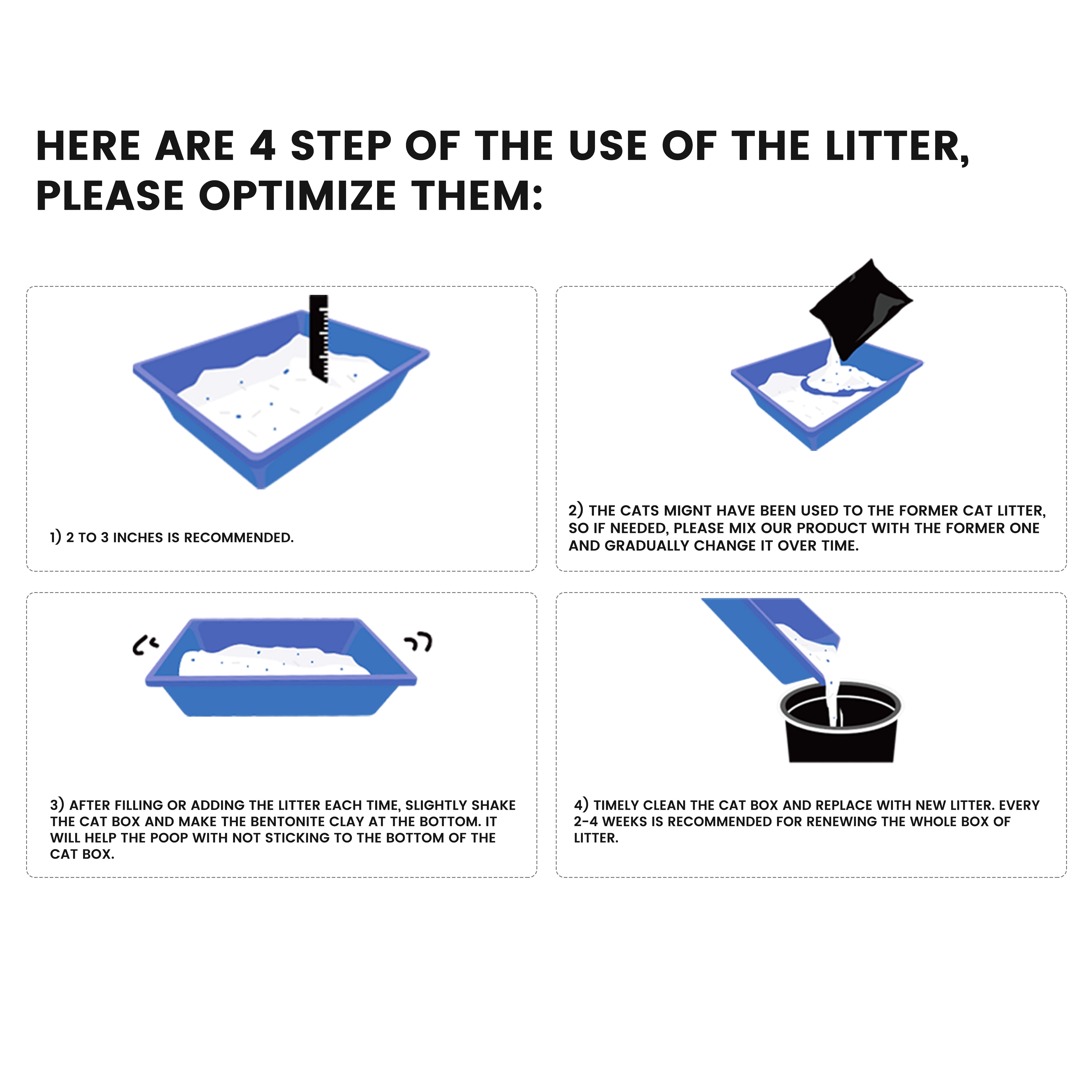 HERE ARE 4 STEP OF THE USE OF THE LITTER, PLEASE OPTIMIZE THEM:

1) 2 TO 3 INCHES IS RECOMMENDED.

2) THE CATS MIGNT HAVE BEEN USED TO THE FORMER CAT LITTER, SO IF NEEDED, PLEASE MIX OUR PRODUCT WITH THE FORMER ONE AND GRADUALLY CHANGE IT OVER TIME.

3) AFTER FILLING OR ADDING THE LITTER EACH TIME, SLIGHTLY SHAKE THE CAT BOX AND MAKE THE BENTONITE CLAY AT THE BOTTOM. IT WILL HELP THE POOP WITH NOT STICKING TO THE BOTTOM OF THE CAT BOX.

4) TIMELY CLEAN THE CAT BOX AND REPLACE WITH NEW LITTER. EVERY 2-4 WEEKS IS RECOMMENDED FOR RENEWING THE WHOLE BOX OF LITTER.