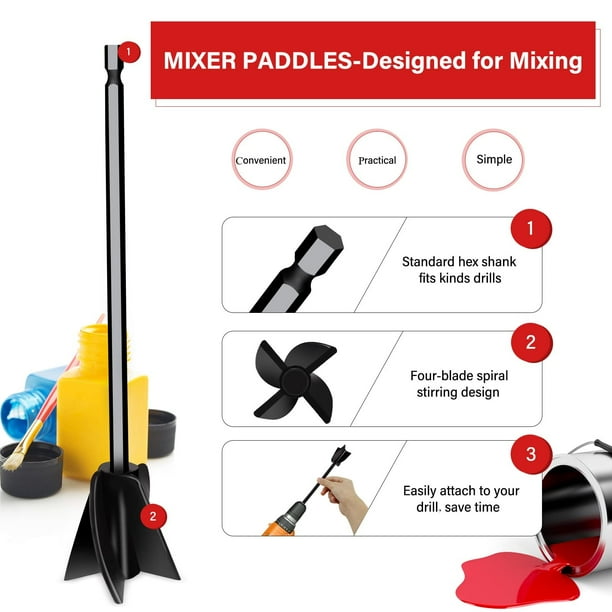 1

MIXER PADDLES-Designed for Mixing

Convenient

Practical

Simple

1

Standard hex shank fits kinds drills

2

Four-blade spiral stirring design

3

Easily attach to your drill. save time

2