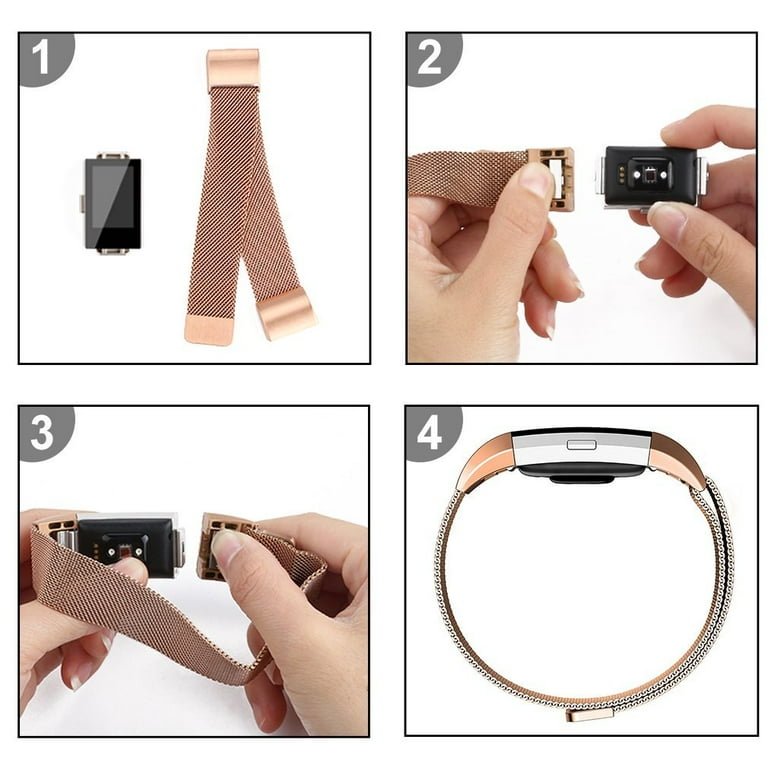 1

2

3

4