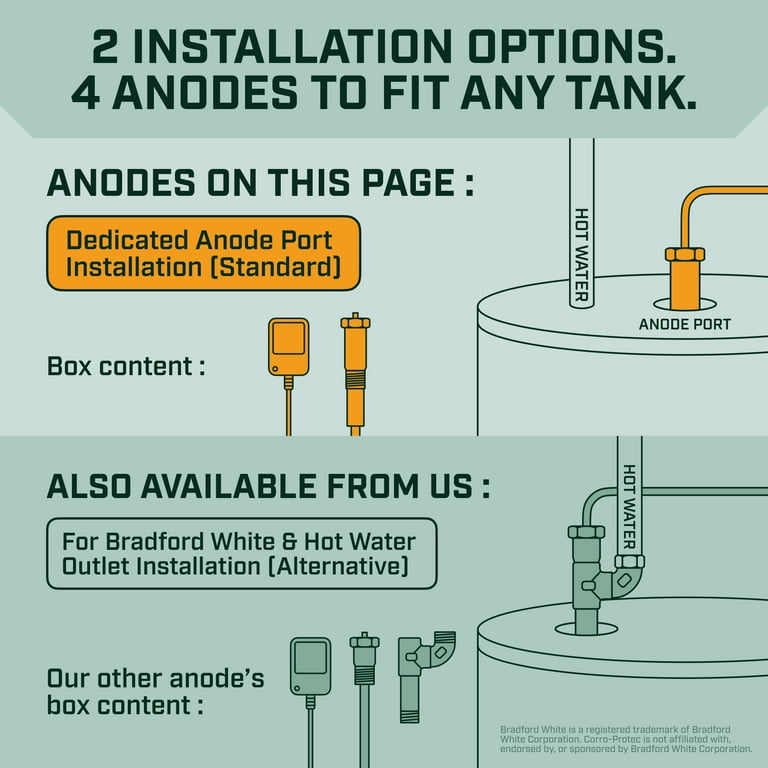 2 INSTALLATION OPTIONS.
4 ANODES TO FIT ANY TANK.

ANODES ON THIS PAGE :

Dedicated Anode Port Installation (Standard)

Box content :

HOT WATER

ANODE PORT

ALSO AVAILABLE FROM US :

For Bradford White & Hot Water Outlet Installation (Alternative)

Our other anode's box content :

HOT WATER

Bradford White is a registered trademark of Bradford White Corporation. Corro-Protec is not affiliated with, endorsed by, or sponsored by Bradford White Corporation.