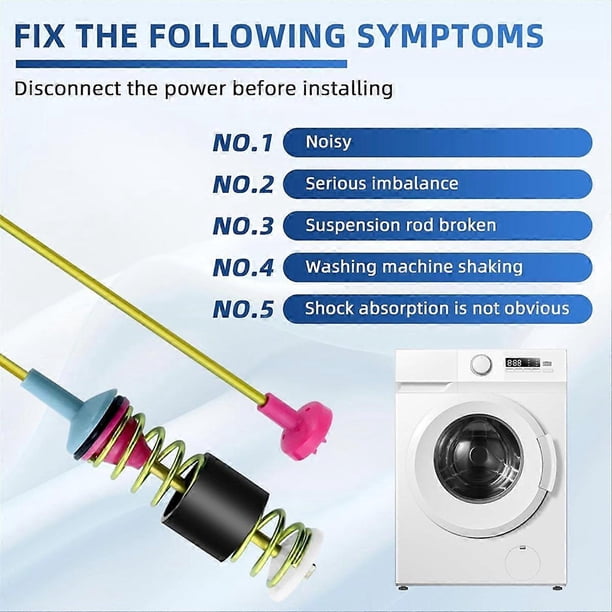 FIX THE FOLLOWING SYMPTOMS

Disconnect the power before installing

NO.1 Noisy

NO.2 Serious imbalance

NO.3 Suspension rod broken

NO.4 Washing machine shaking

NO.5 Shock absorption is not obvious

888