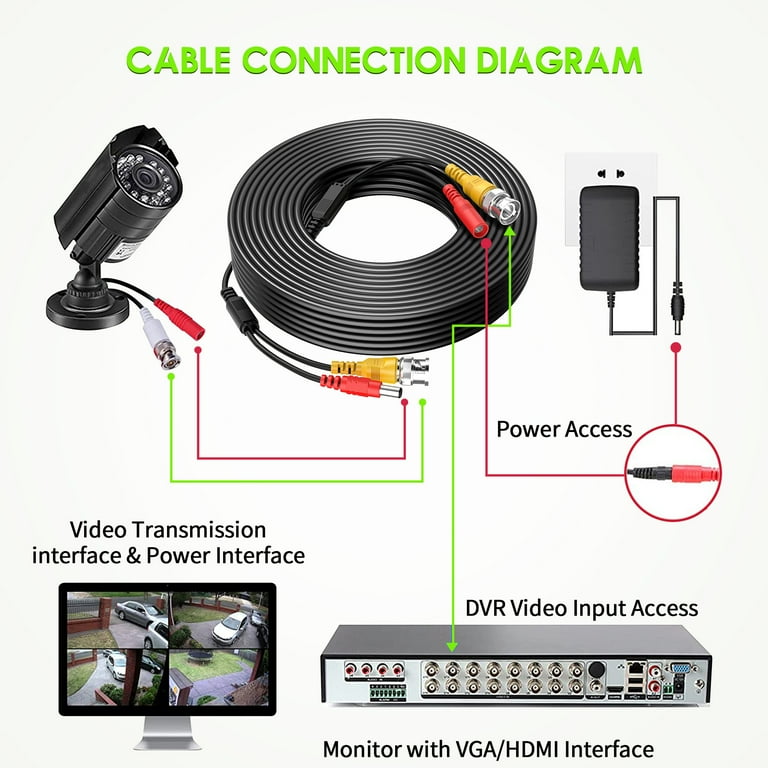 CABLE CONNECTION DIAGRAM

Power Access

Video Transmission interface & Power Interface

DVR Video Input Access

Monitor with VGA/HDMI Interface