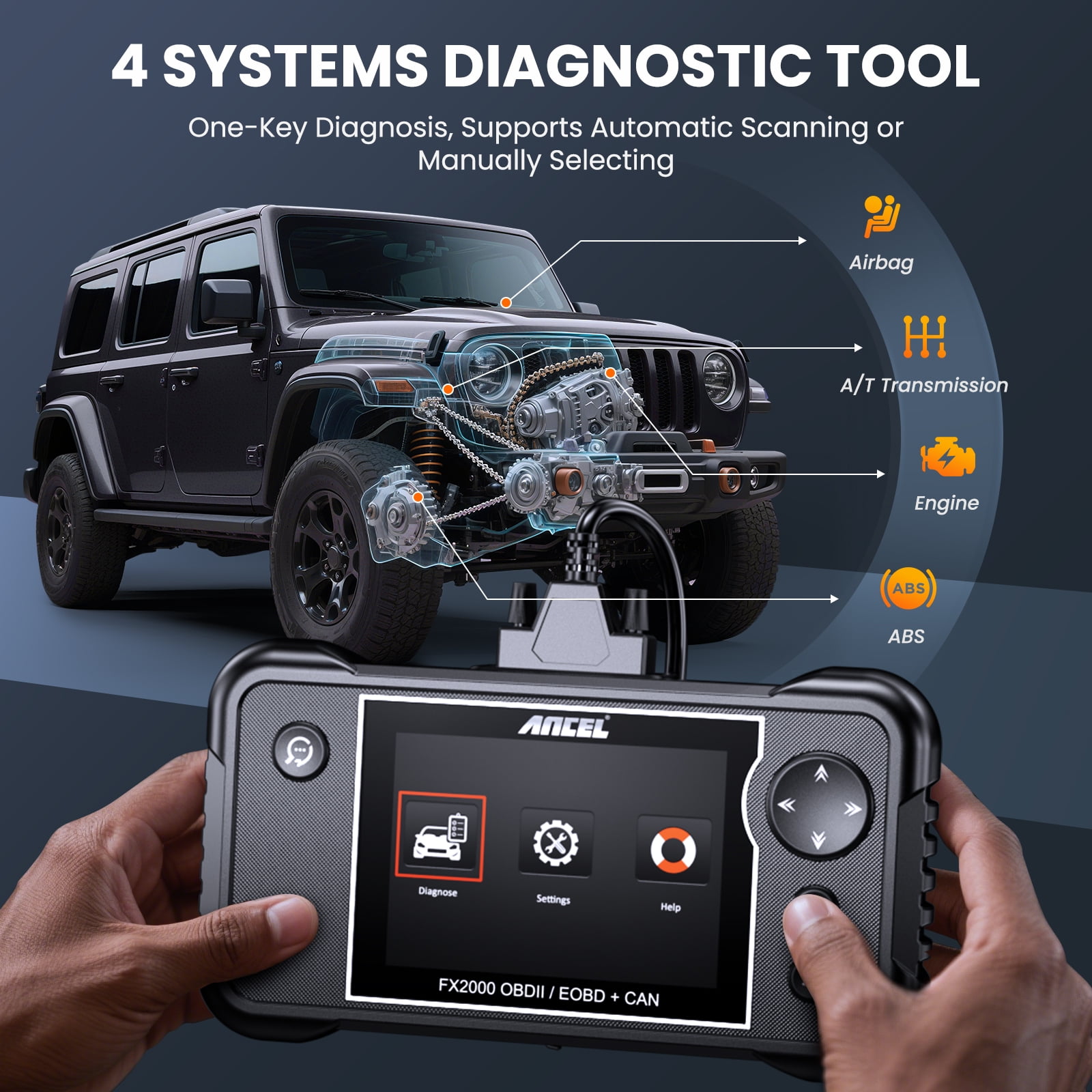 4 SYSTEMS DIAGNOSTIC TOOL

One-Key Diagnosis, Supports Automatic Scanning or Manually Selecting

Airbag

A/T Transmission

Engine

ABS

ABS

ANCEL

Diagnose

Settings

Help

FX2000 OBDII / EOBD + CAN