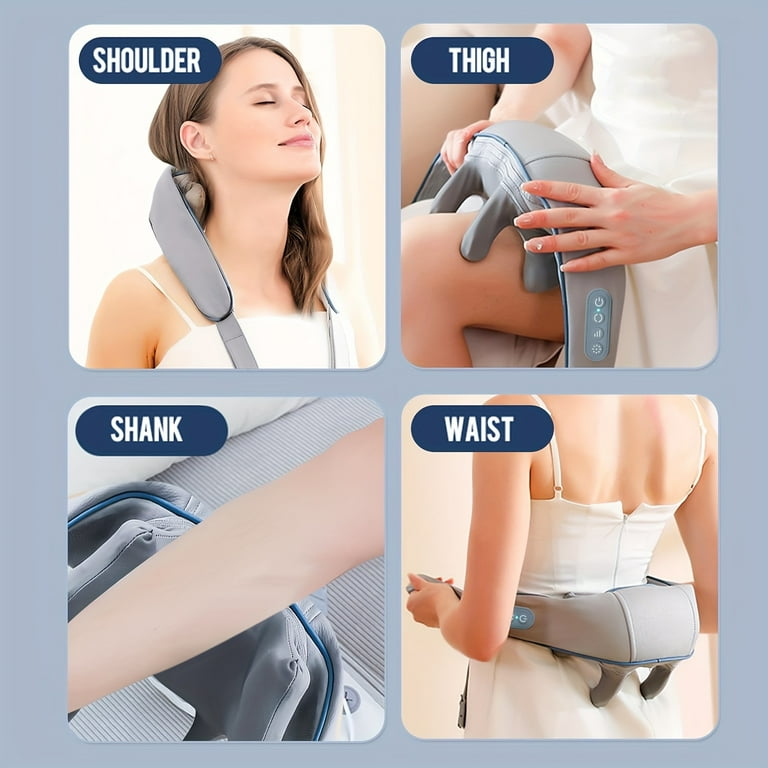 SHOULDER

THIGH

SHANK

WAIST