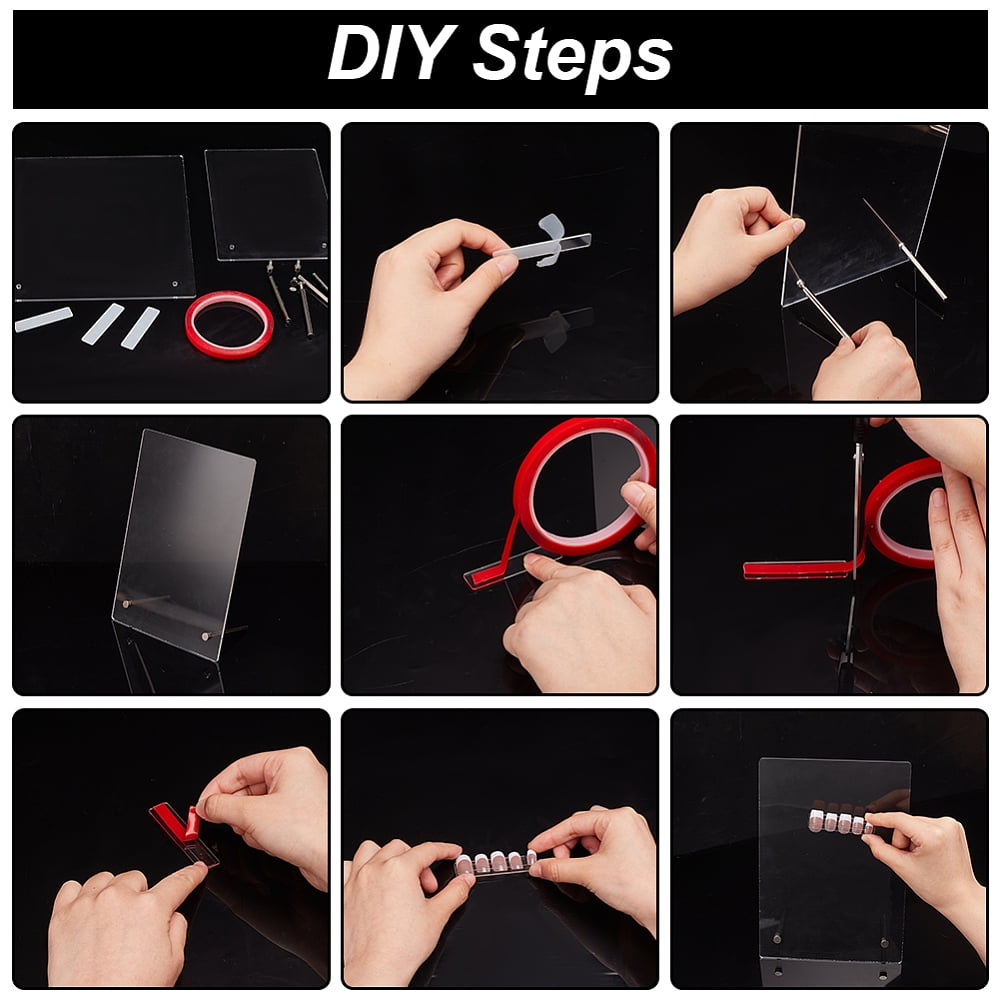 DIY Steps