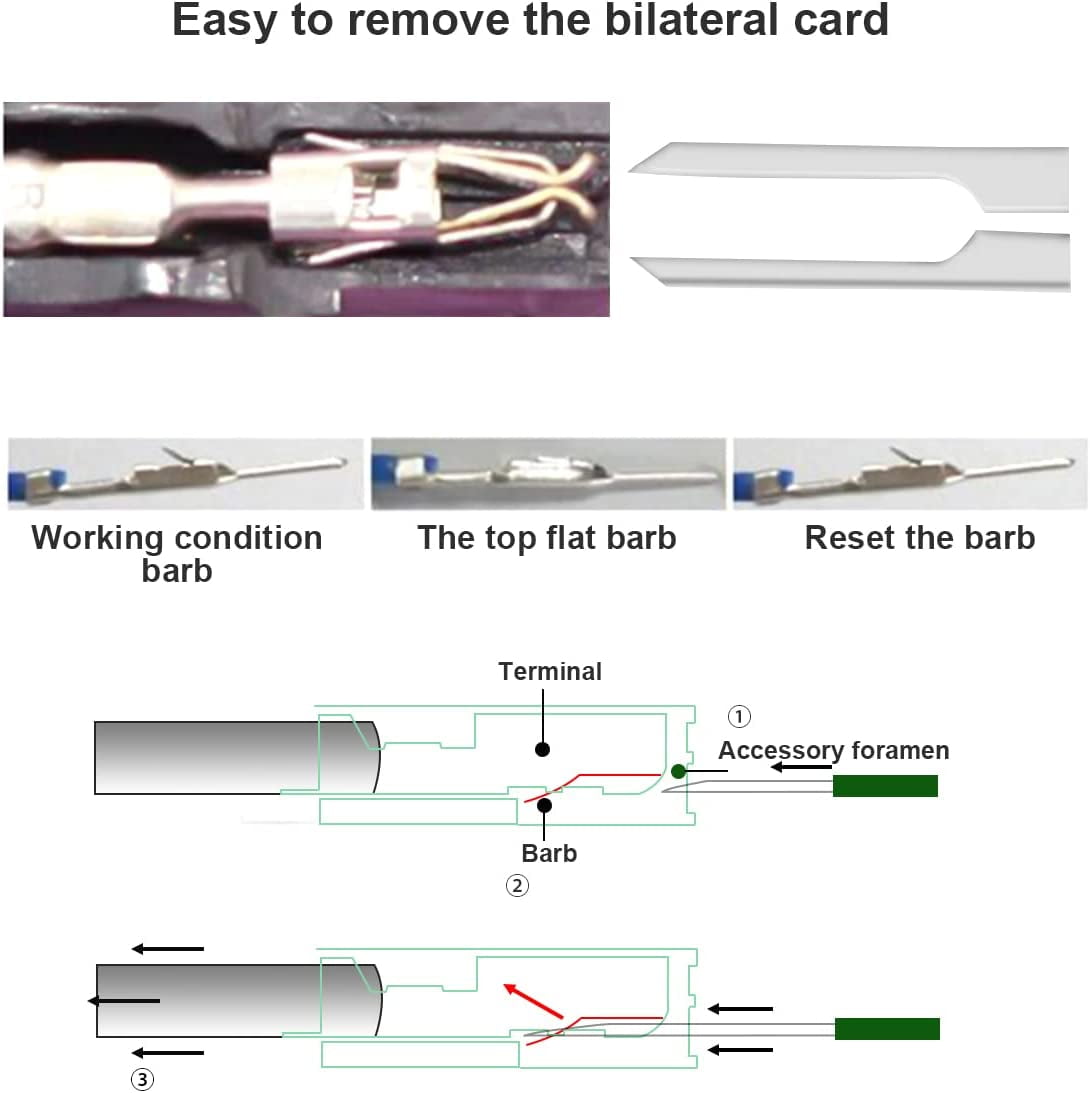 Easy to remove the bilateral card

Working condition barb

The top flat barb

Reset the barb

Terminal

①

Accessory foramen

Barb

②

③