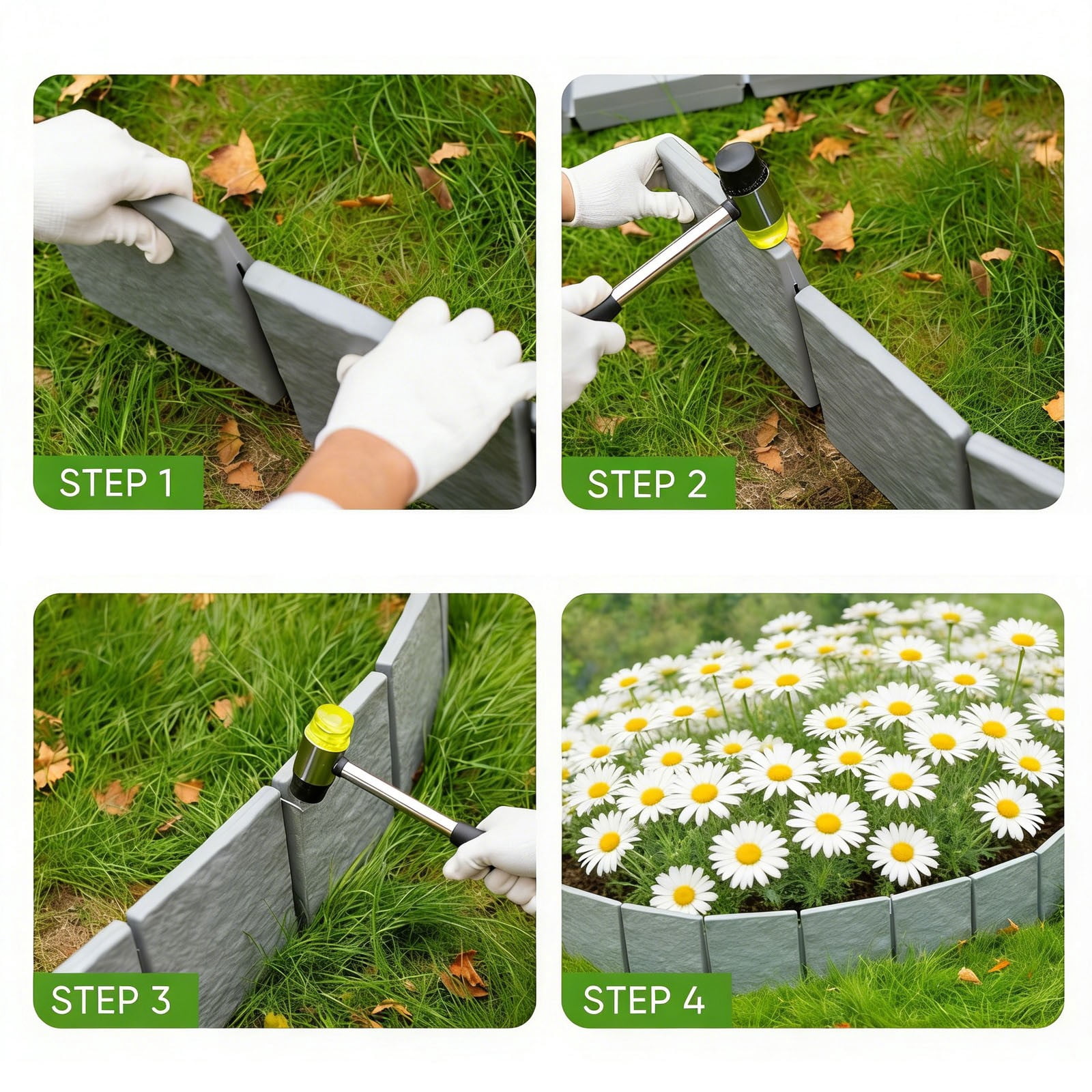 STEP 1

STEP 2

STEP 3

STEP 4