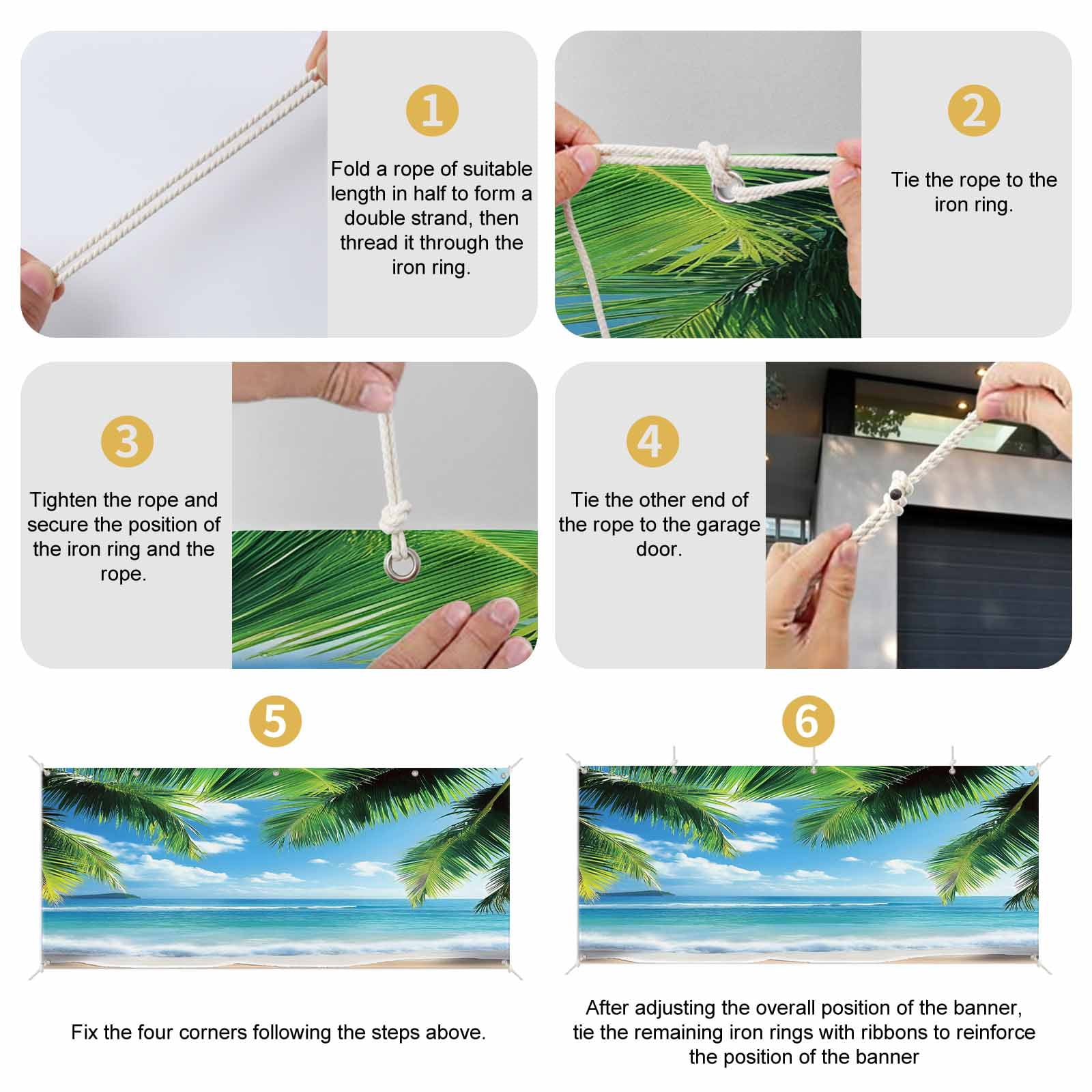 1

Fold a rope of suitable length in half to form a double strand, then thread it through the iron ring.

2

Tie the rope to the iron ring.

3

Tighten the rope and secure the position of the iron ring and the rope.

4

Tie the other end of the rope to the garage door.

5

Fix the four corners following the steps above.

6

After adjusting the overall position of the banner, tie the remaining iron rings with ribbons to reinforce the position of the banner