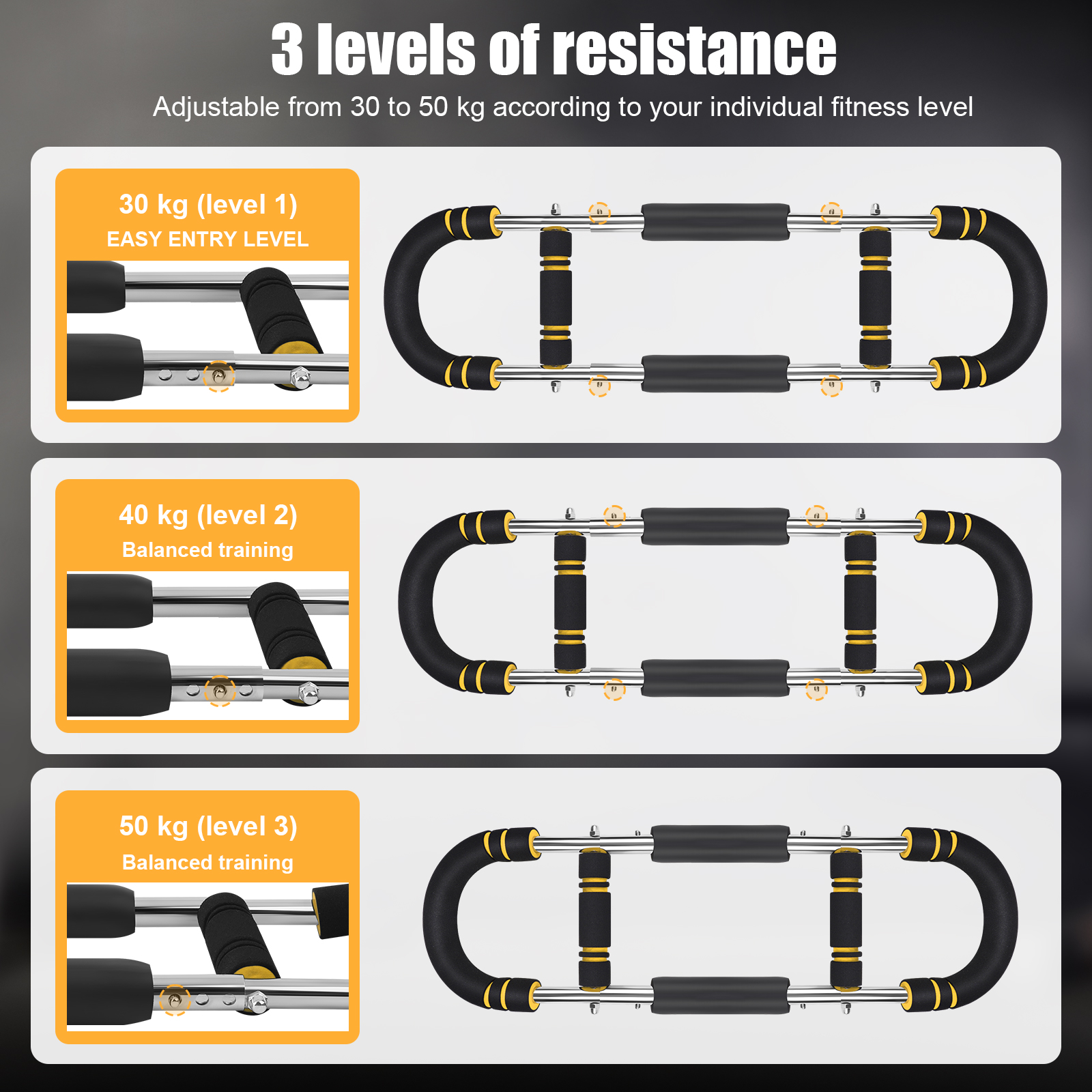 3 levels of resistance
Adjustable from 30 to 50 kg according to your individual fitness level

30 kg (level 1)
EASY ENTRY LEVEL

40 kg (level 2)
Balanced training

50 kg (level 3)
Balanced training