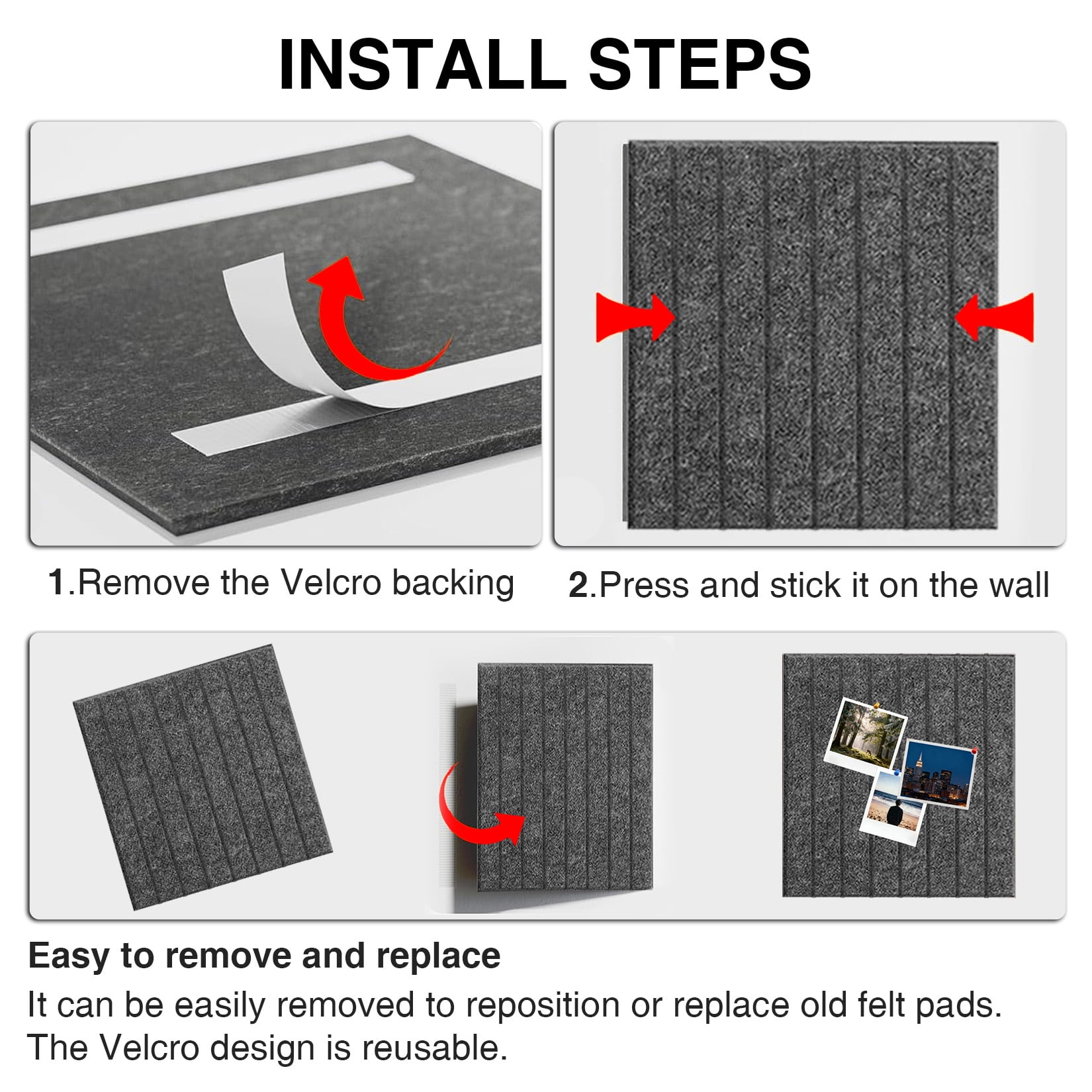 INSTALL STEPS

1.Remove the Velcro backing

2.Press and stick it on the wall

Easy to remove and replace

It can be easily removed to reposition or replace old felt pads. The Velcro design is reusable.