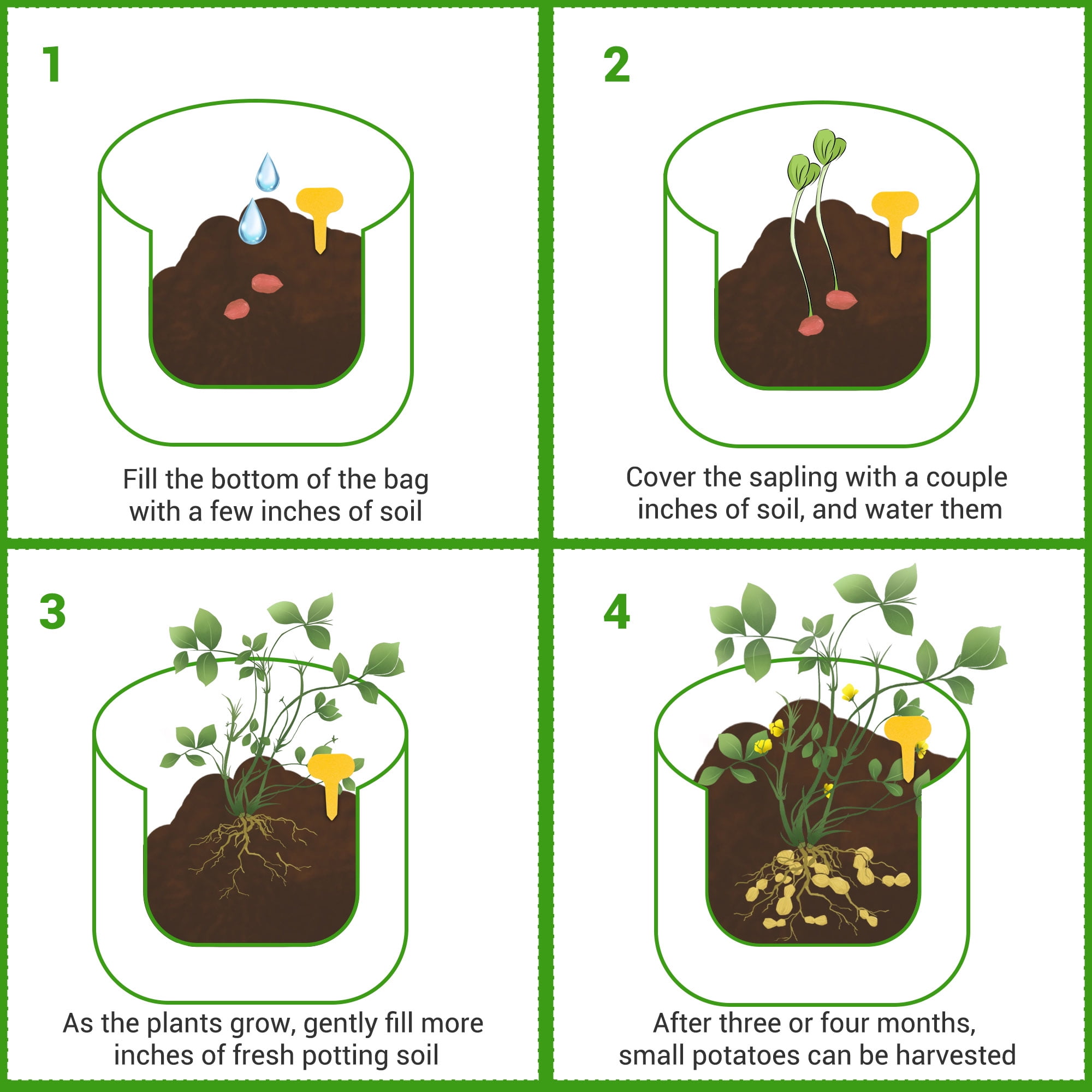 1

Fill the bottom of the bag with a few inches of soil

2

Cover the sapling with a couple inches of soil, and water them

3

As the plants grow, gently fill more inches of fresh potting soil

4

After three or four months, small potatoes can be harvested