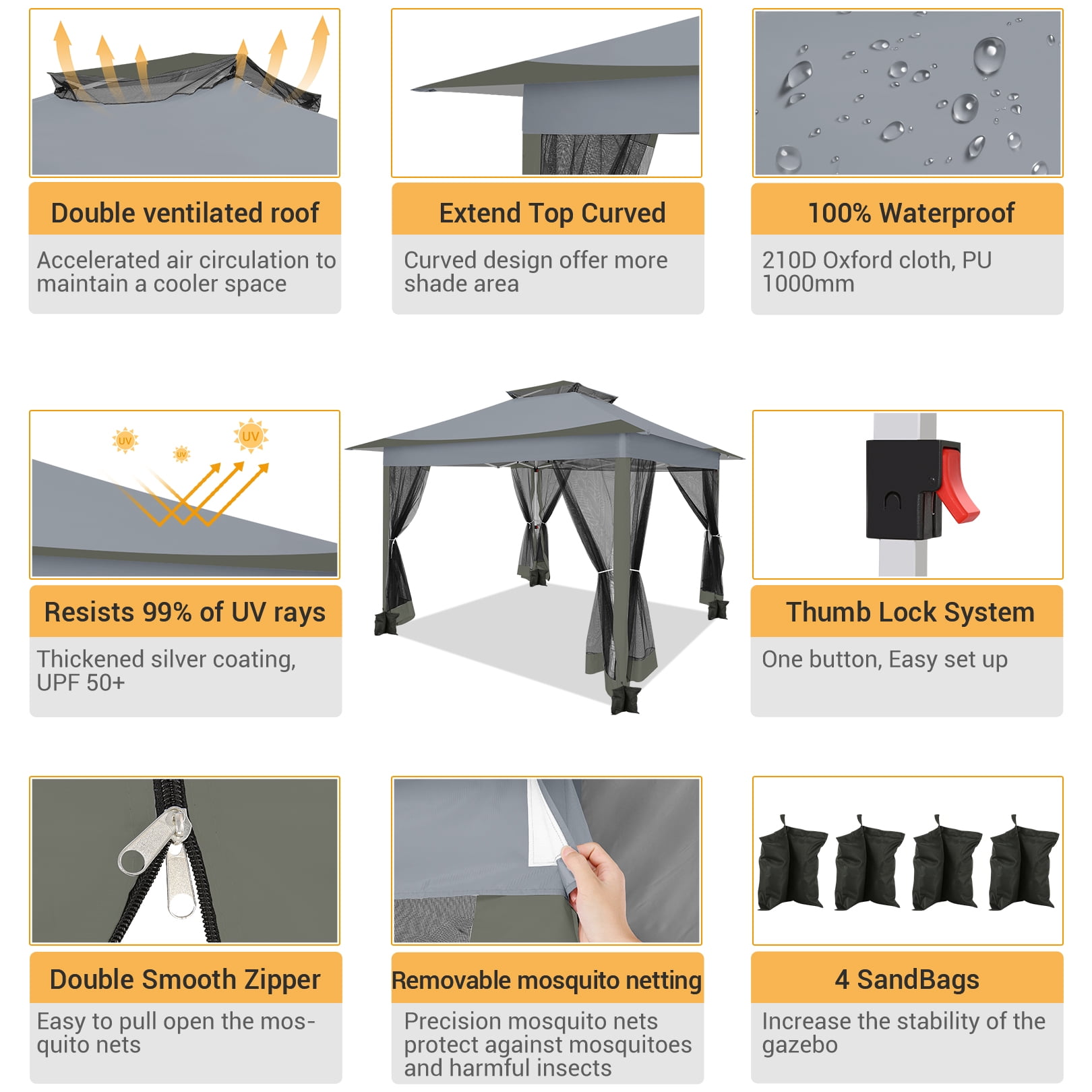 Double ventilated roof

Accelerated air circulation to maintain a cooler space

Extend Top Curved

Curved design offer more shade area

100% Waterproof

210D Oxford cloth, PU 1000mm

UV

UV

UV

Resists 99% of UV rays

Thickened silver coating, UPF 50+

Thumb Lock System

One button, Easy set up

Double Smooth Zipper

Easy to pull open the mosquito nets

Removable mosquito netting

Precision mosquito nets protect against mosquitoes and harmful insects

4 SandBags

Increase the stability of the gazebo