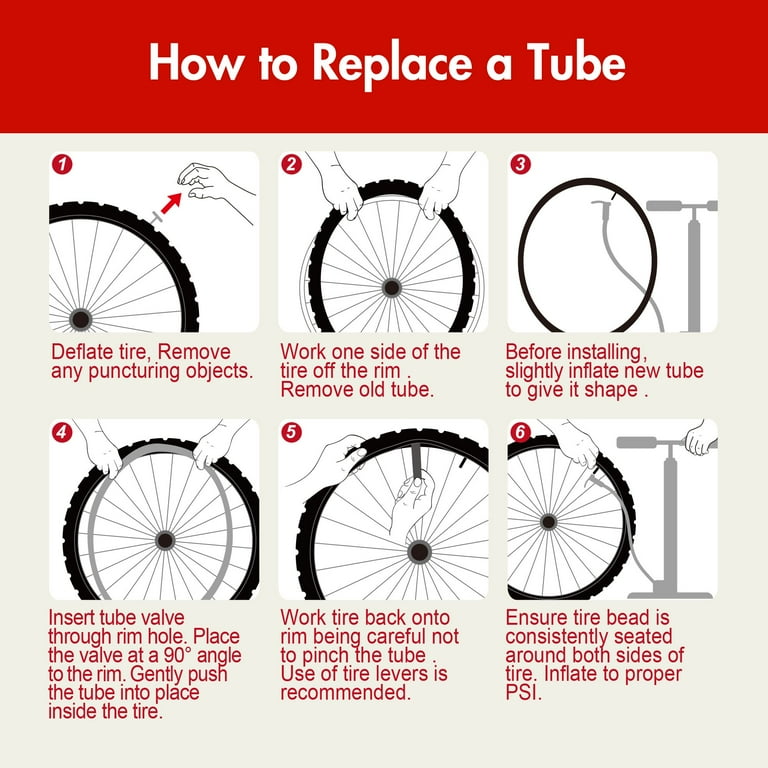 How to Replace a Tube

1

Deflate tire, Remove any puncturing objects.

2

Work one side of the tire off the rim . Remove old tube.

3

Before installing, slightly inflate new tube to give it shape .

4

Insert tube valve through rim hole. Place the valve at a 90° angle to the rim. Gently push the tube into place inside the tire.

5

Work tire back onto rim being careful not to pinch the tube . Use of tire levers is recommended.

6

Ensure tire bead is consistently seated around both sides of tire. Inflate to proper PSI.