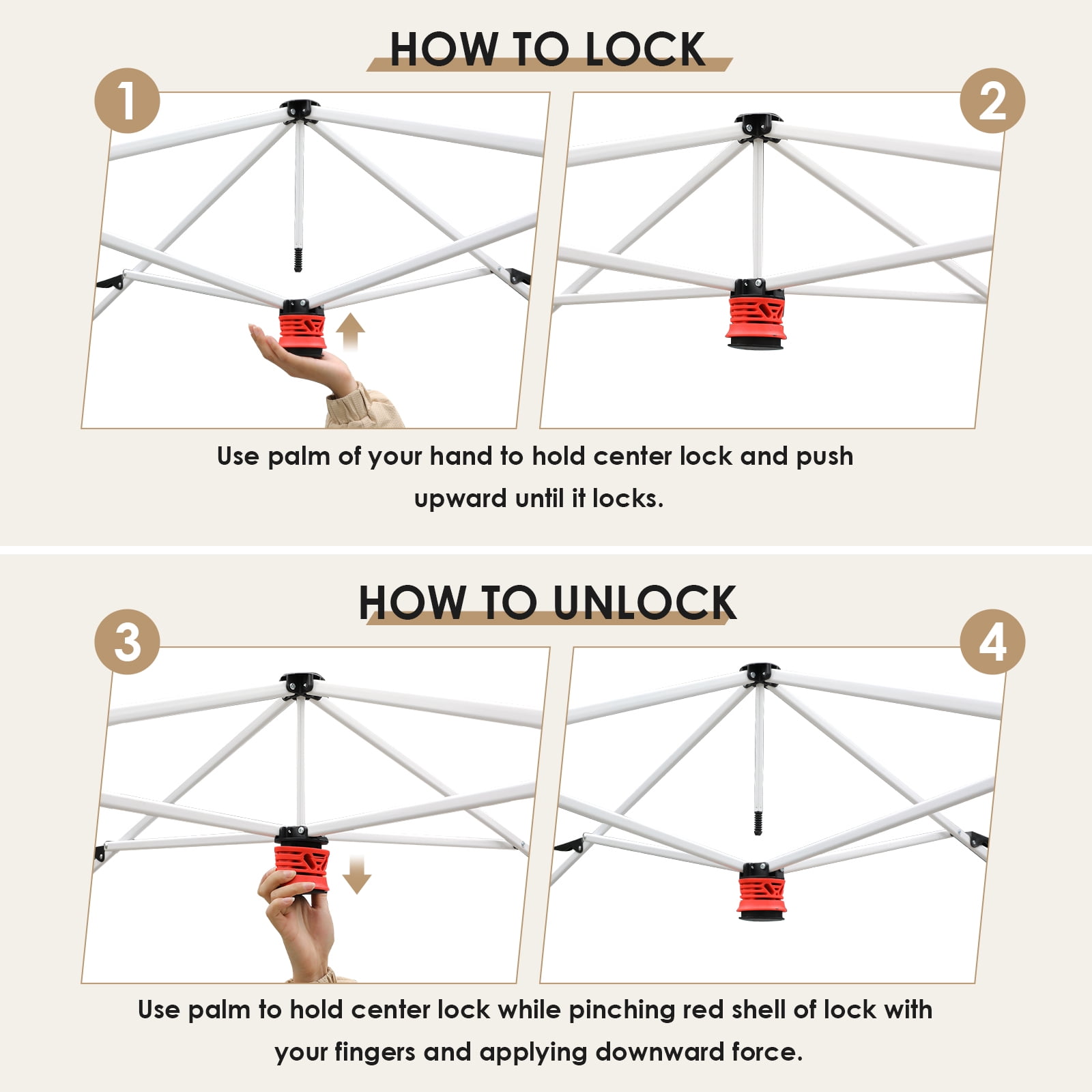 HOW TO LOCK

1

2

Use palm of your hand to hold center lock and push upward until it locks.

HOW TO UNLOCK

3

4

Use palm to hold center lock while pinching red shell of lock with your fingers and applying downward force.