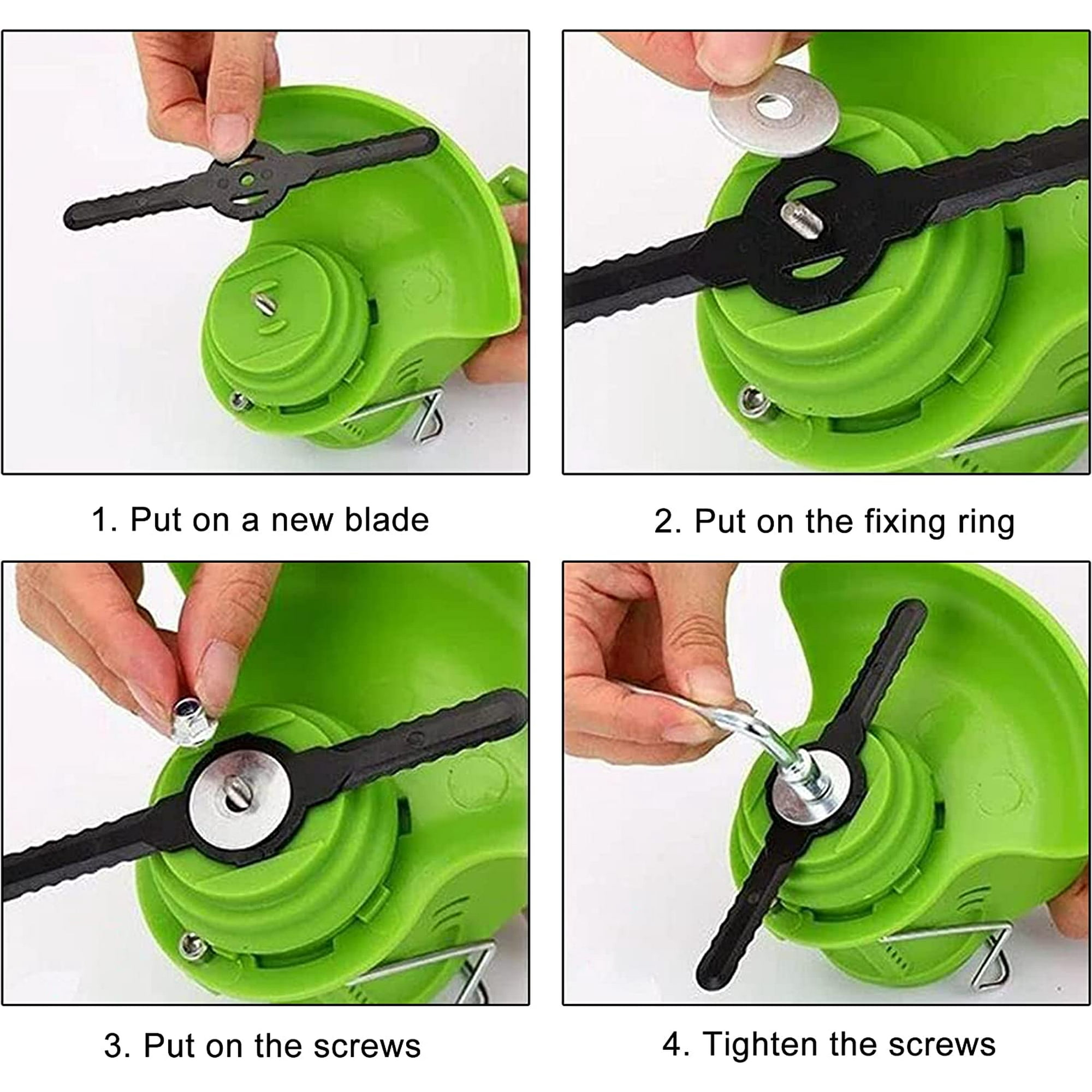 1. Put on a new blade

2. Put on the fixing ring

3. Put on the screws

4. Tighten the screws