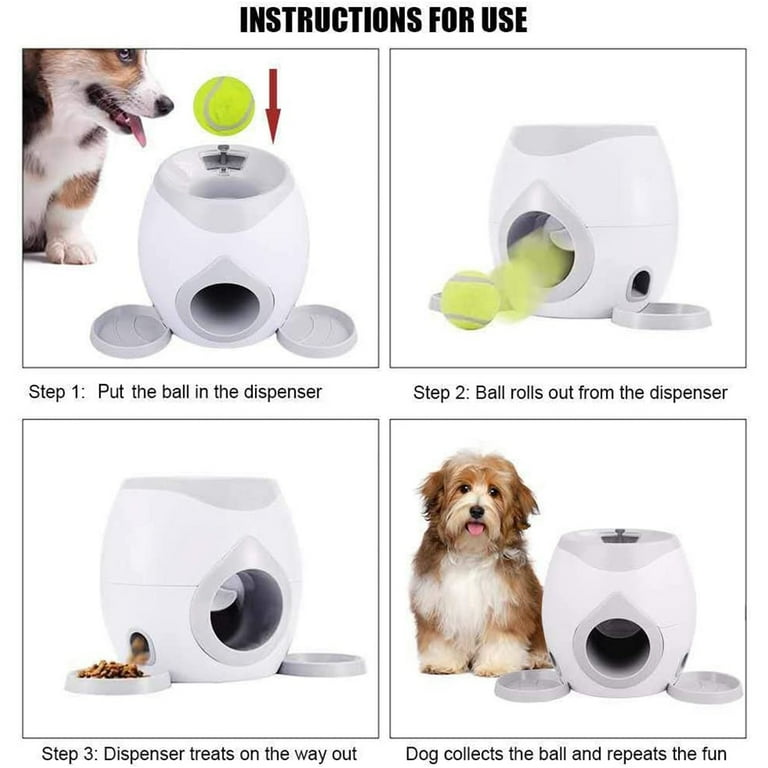 INSTRUCTIONS FOR USE

Step 1: Put the ball in the dispenser

Step 2: Ball rolls out from the dispenser

Step 3: Dispenser treats on the way out

Dog collects the ball and repeats the fun