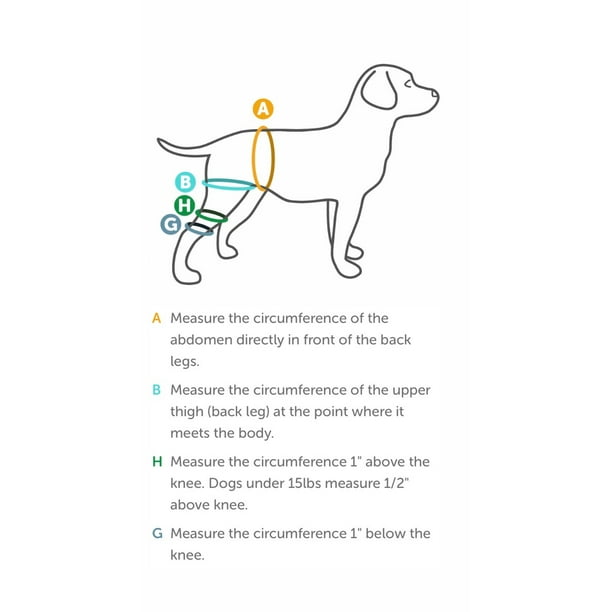 A

B

H

G

A Measure the circumference of the abdomen directly in front of the back legs.

B Measure the circumference of the upper thigh (back leg) at the point where it meets the body.

H Measure the circumference 1" above the knee. Dogs under 15lbs measure 1/2" above knee.

G Measure the circumference 1" below the knee.