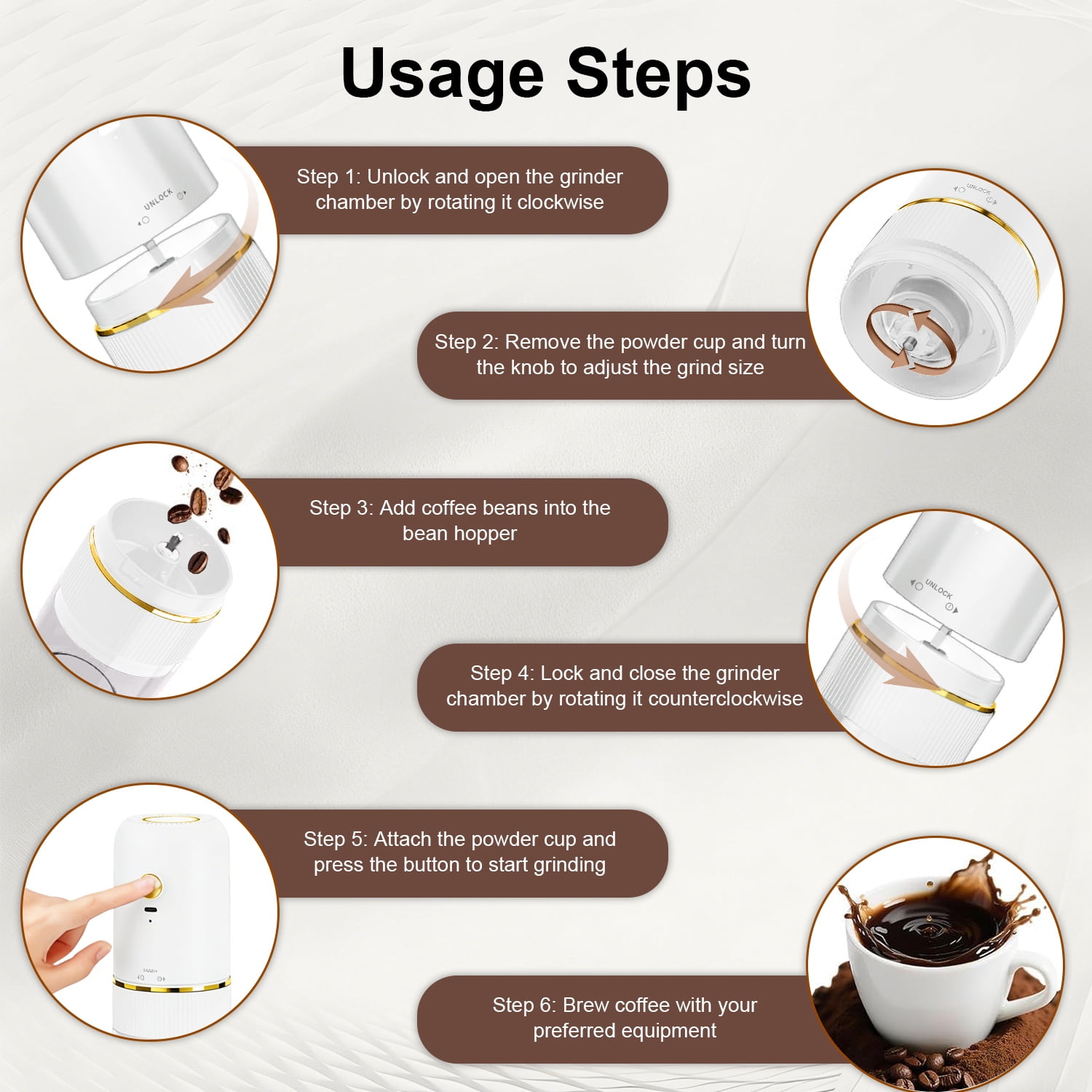 Usage Steps

UNLOCK

Step 1: Unlock and open the grinder chamber by rotating it clockwise

UNLOCK

Step 2: Remove the powder cup and turn the knob to adjust the grind size

Step 3: Add coffee beans into the bean hopper

UNLOCK

Step 4: Lock and close the grinder chamber by rotating it counterclockwise

Step 5: Attach the powder cup and press the button to start grinding

Step 6: Brew coffee with your preferred equipment