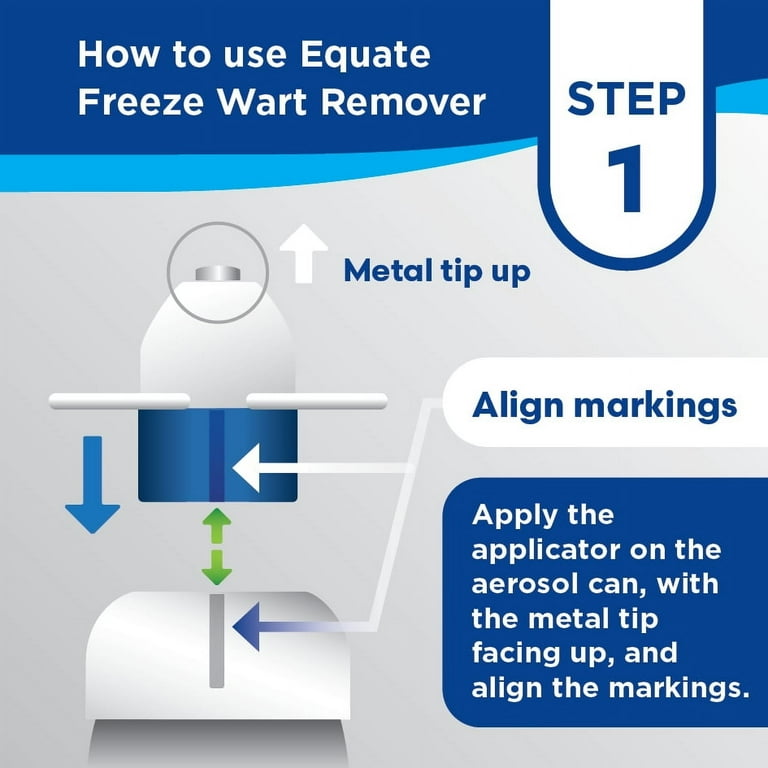 How to use Equate Freeze Wart Remover

STEP 1

Metal tip up

Align markings

Apply the applicator on the aerosol can, with the metal tip facing up, and align the markings.