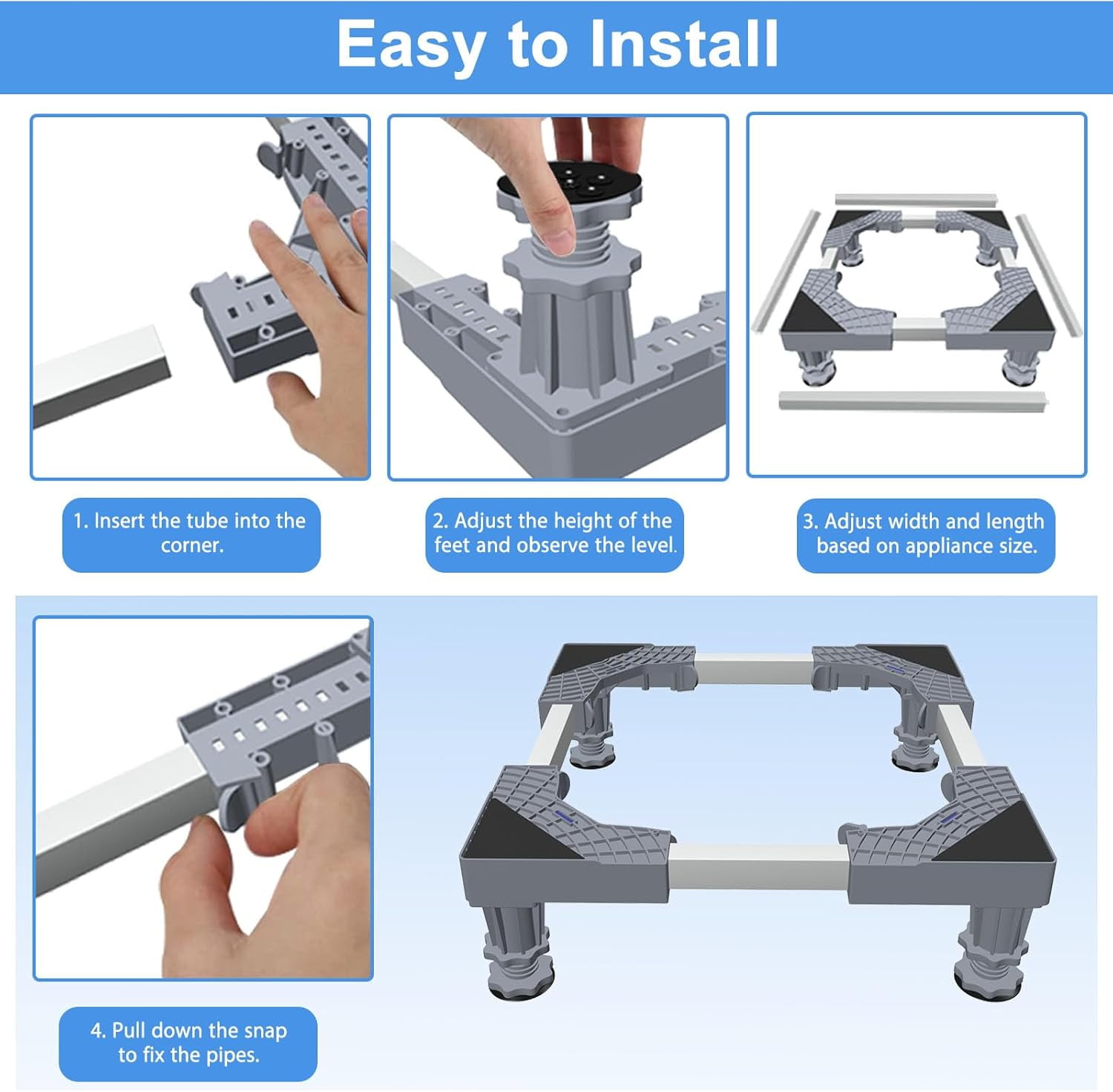 Easy to Install

1. Insert the tube into the corner.

2. Adjust the height of the feet and observe the level.

3. Adjust width and length based on appliance size.

4. Pull down the snap to fix the pipes.