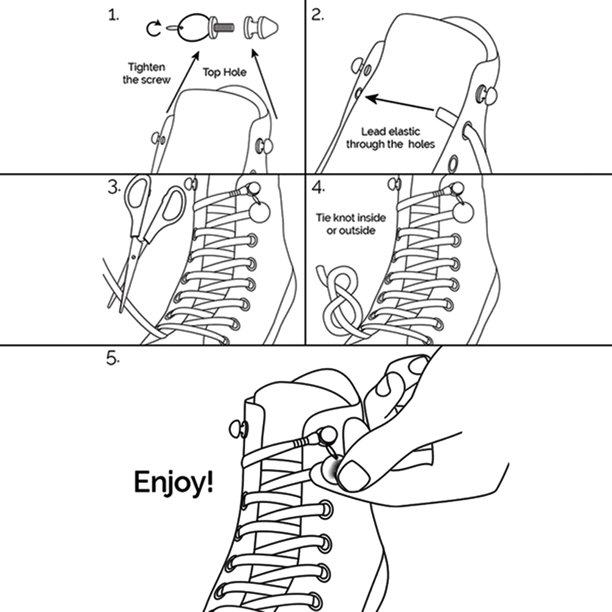 1.

Tighten the screw

Top Hole

2.

Lead elastic through the holes

3.

4.

Tie knot inside or outside

5.

Enjoy!