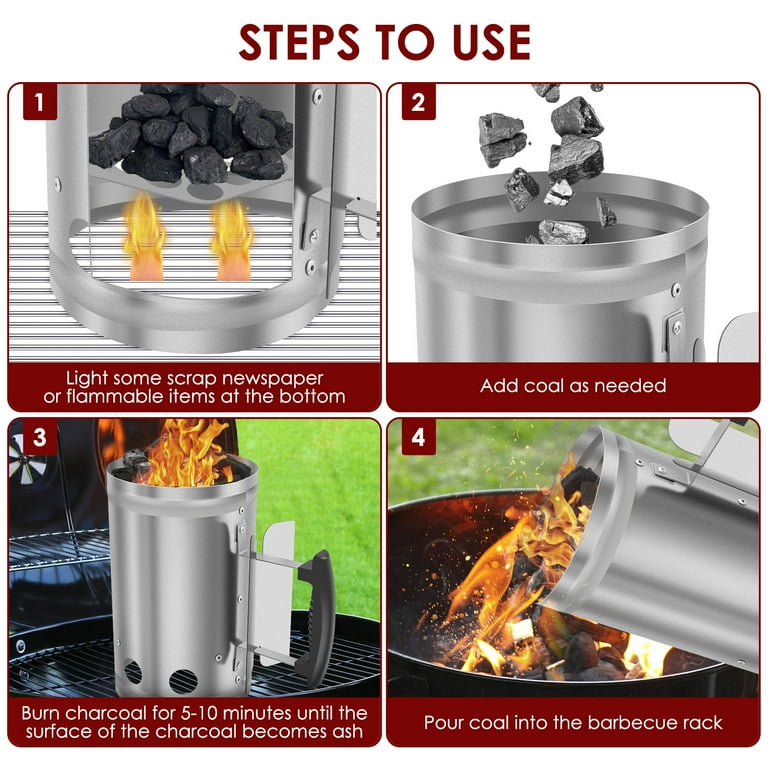 STEPS TO USE

1

Light some scrap newspaper or flammable items at the bottom

2

Add coal as needed

3

Burn charcoal for 5-10 minutes until the surface of the charcoal becomes ash

4

Pour coal into the barbecue rack