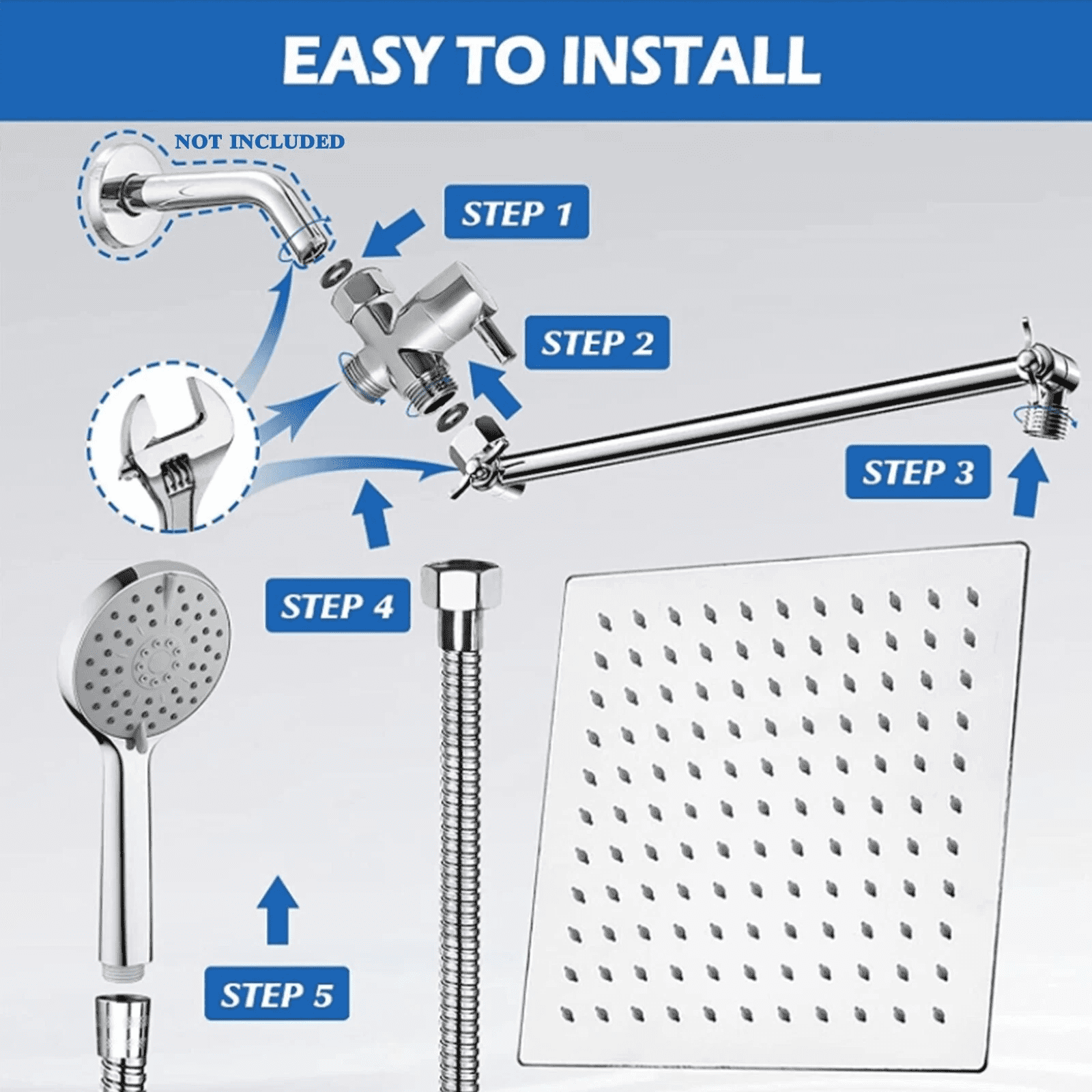 EASY TO INSTALL

NOT INCLUDED

STEP 1

STEP 2

STEP 3

STEP 4

STEP 5