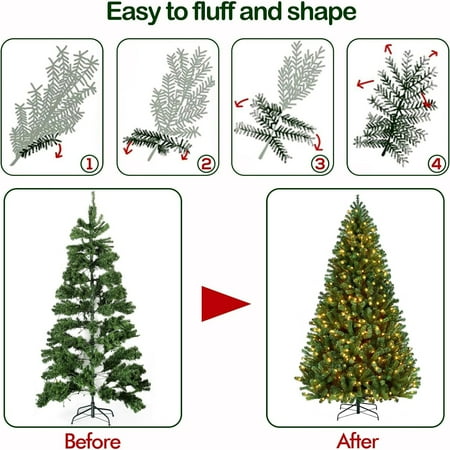 Easy to fluff and shape

1

2

3

4

Before

After