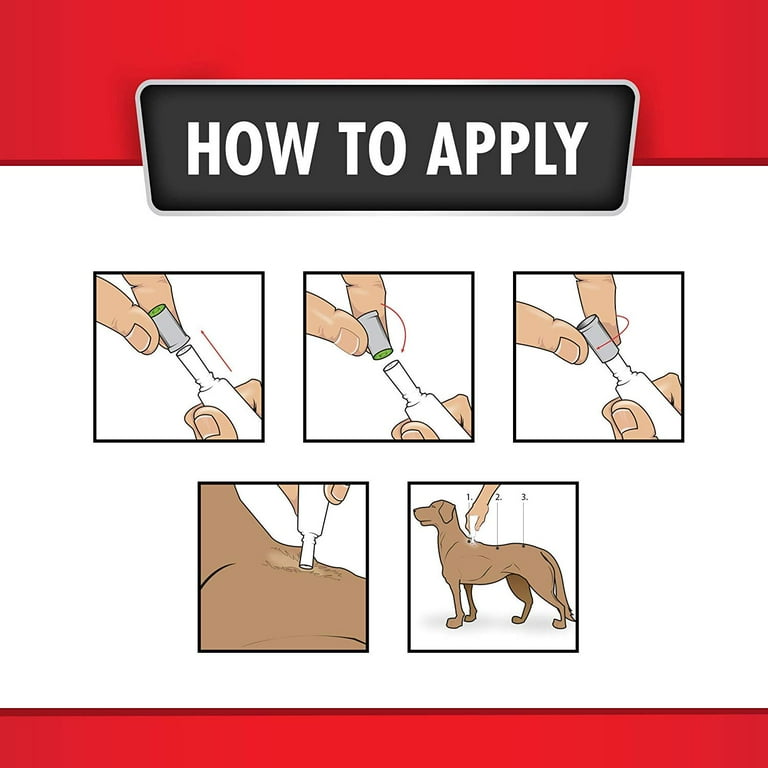 HOW TO APPLY

1. 2. 3.