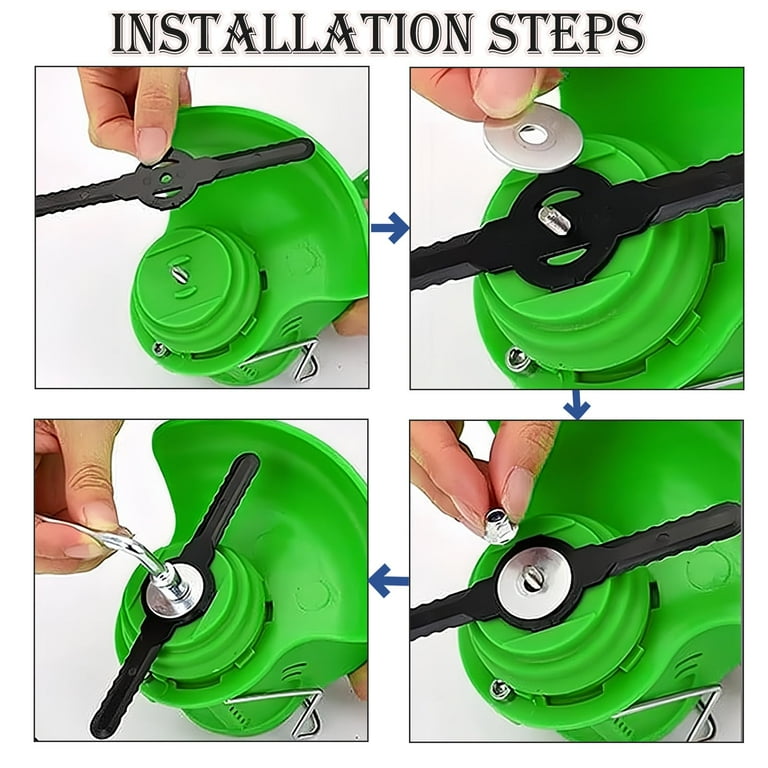 INSTALLATION STEPS