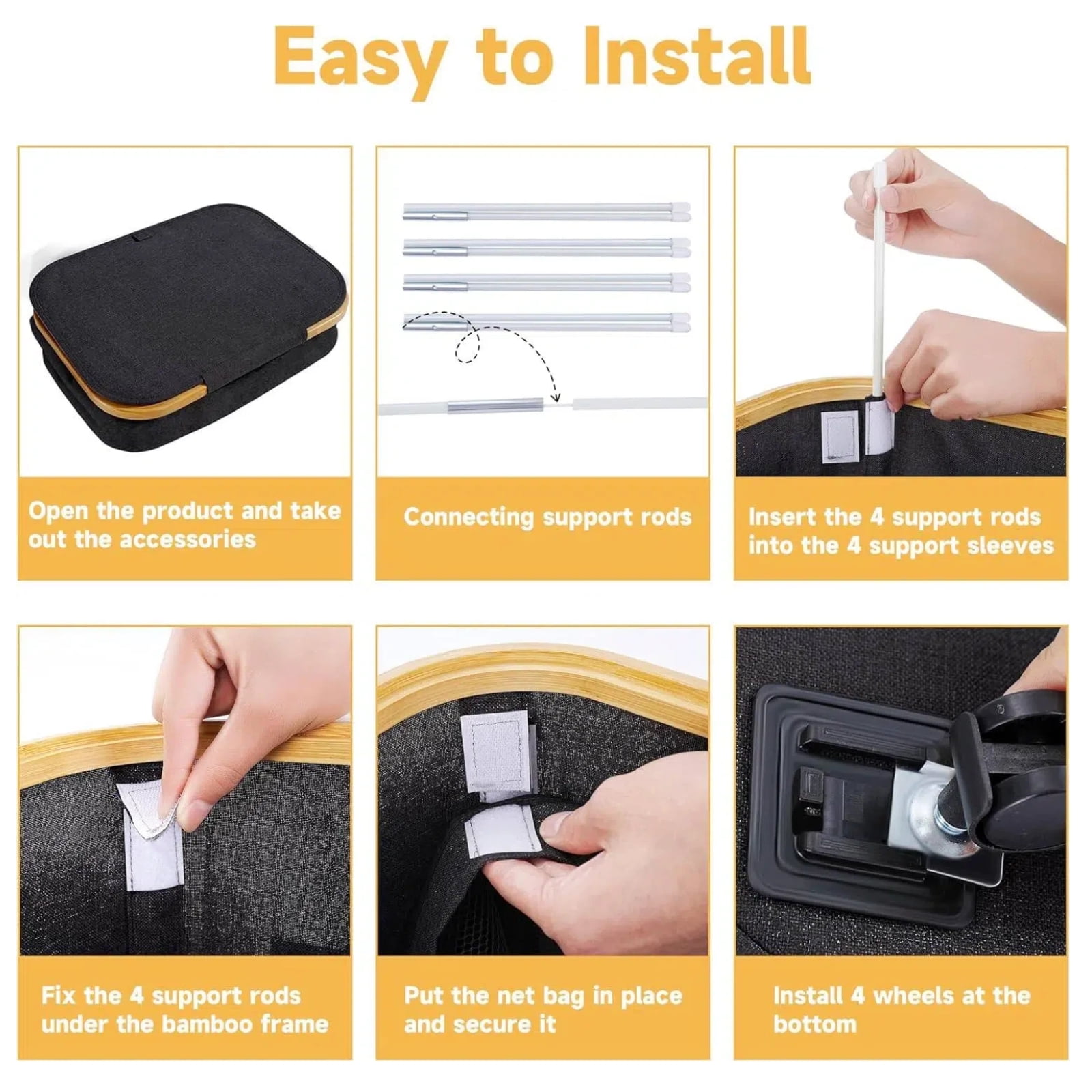 Easy to Install

Open the product and take out the accessories

Connecting support rods

Insert the 4 support rods into the 4 support sleeves

Fix the 4 support rods under the bamboo frame

Put the net bag in place and secure it

Install 4 wheels at the bottom