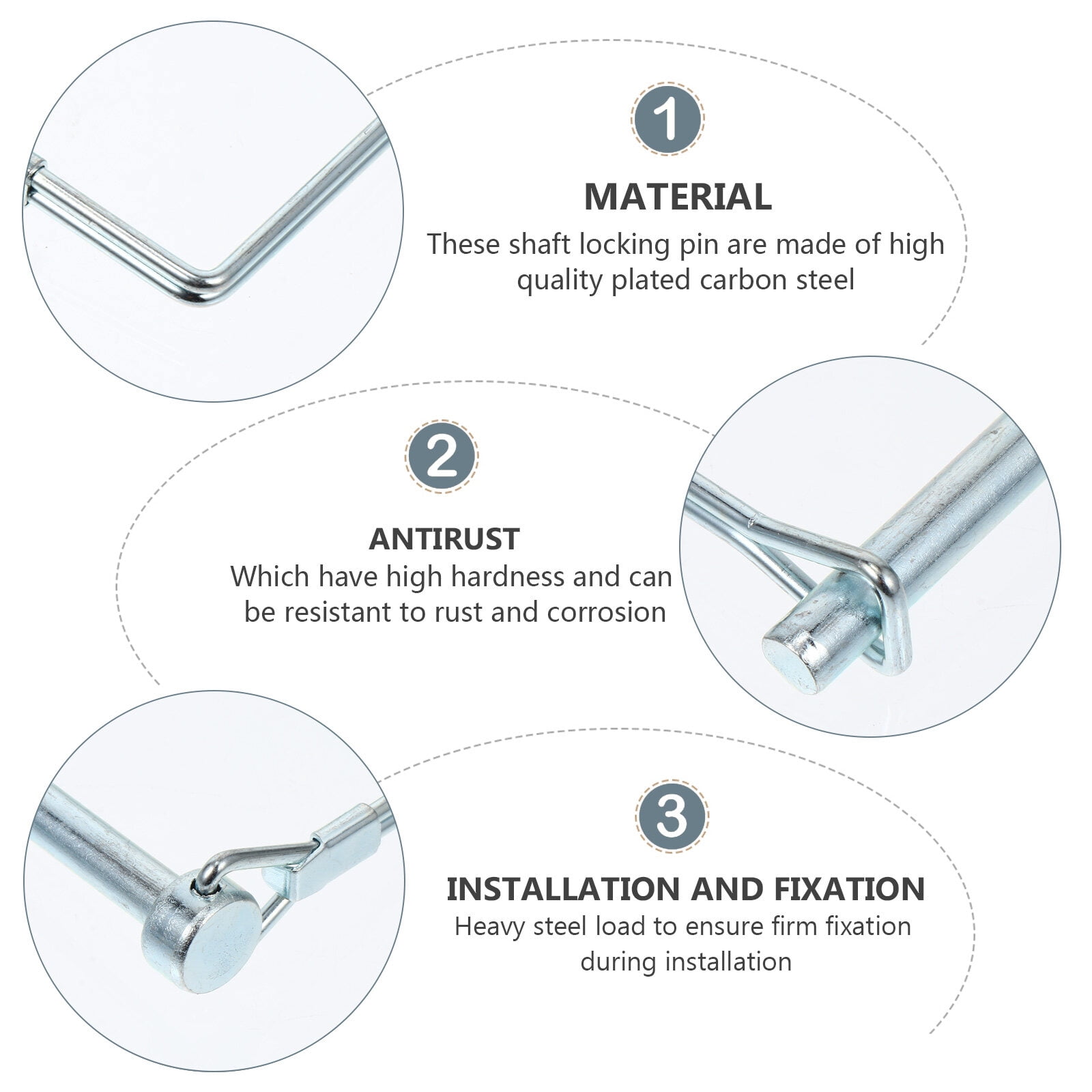 1

MATERIAL

These shaft locking pin are made of high quality plated carbon steel

2

ANTIRUST

Which have high hardness and can be resistant to rust and corrosion

3

INSTALLATION AND FIXATION

Heavy steel load to ensure firm fixation during installation