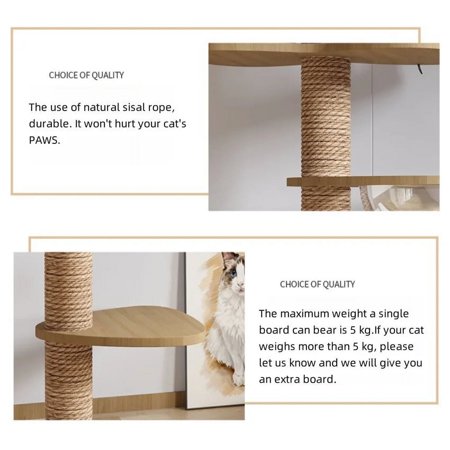 CHOICE OF QUALITY

The use of natural sisal rope, durable. It won't hurt your cat's PAWS.

CHOICE OF QUALITY

The maximum weight a single board can bear is 5 kg.If your cat weighs more than 5 kg, please let us know and we will give you an extra board.