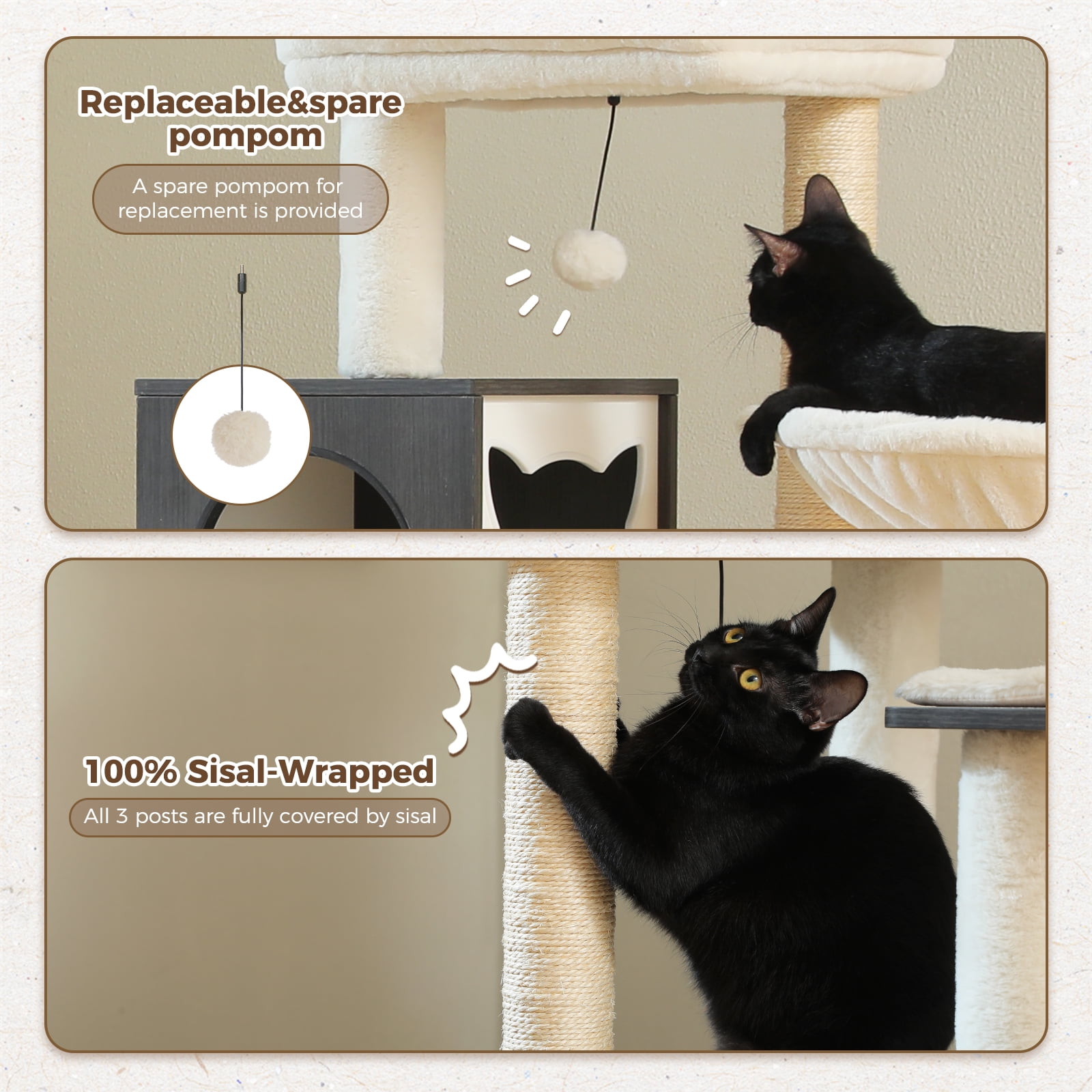 Replaceable&spare pompom

A spare pompom for replacement is provided

100% Sisal-Wrapped

All 3 posts are fully covered by sisal